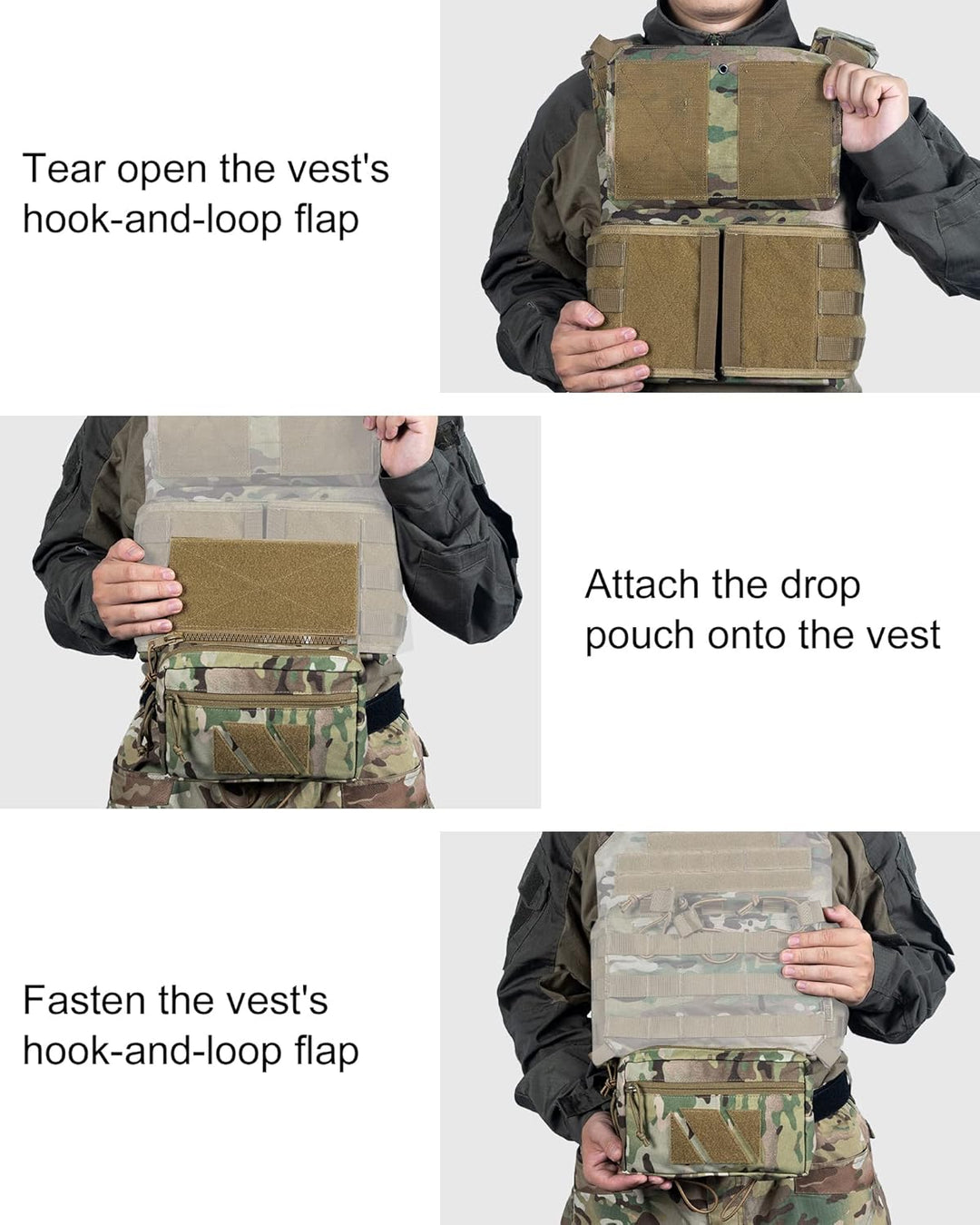 Tear open the vest's hook-and-loop flap

Attach the drop pouch onto the vest

Fasten the vest's hook-and-loop flap