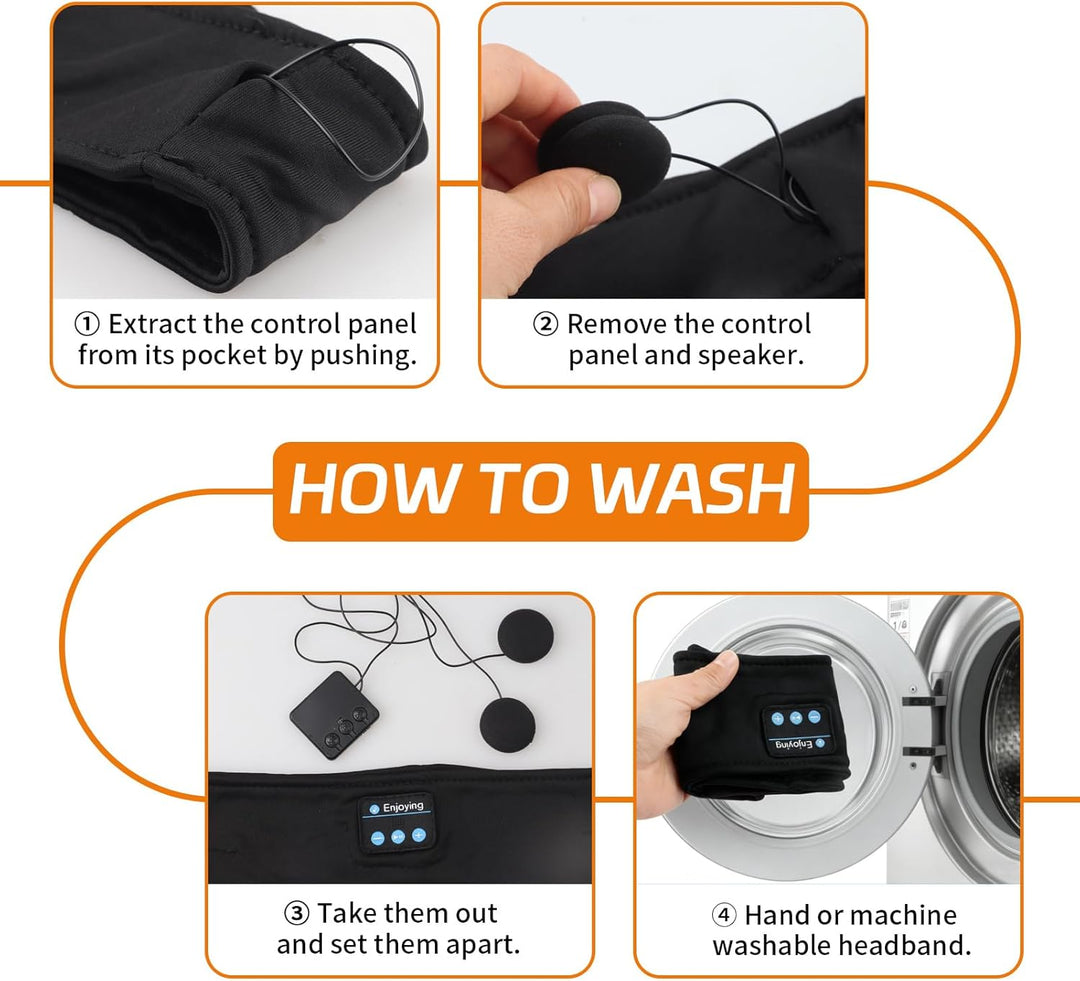 ① Extract the control panel from its pocket by pushing.

② Remove the control panel and speaker.

HOW TO WASH

Enjoying

③ Take them out and set them apart.

Enjoying

④ Hand or machine washable headband.