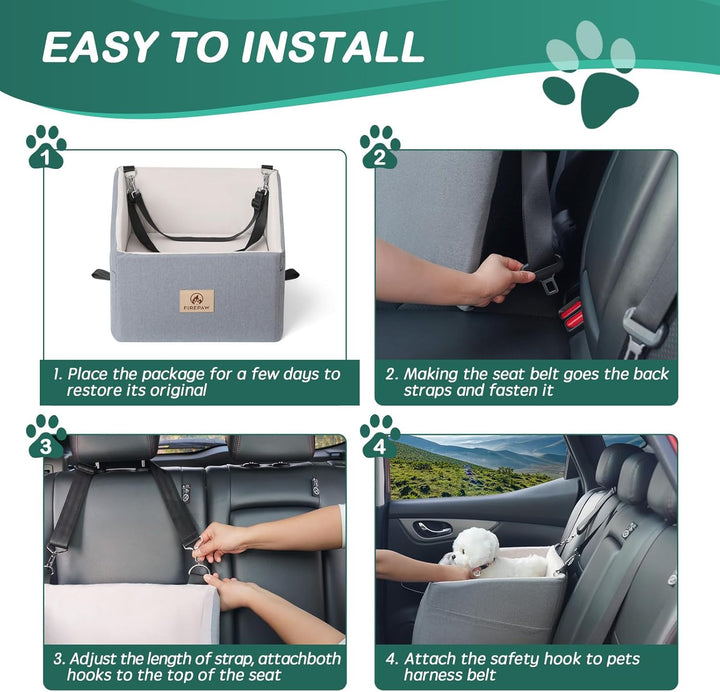 EASY TO INSTALL

1

FIREPAW

1. Place the package for a few days to restore its original

2

2. Making the seat belt goes the back straps and fasten it

3

3. Adjust the length of strap, attachboth hooks to the top of the seat

4

4. Attach the safety hook to pets harness belt