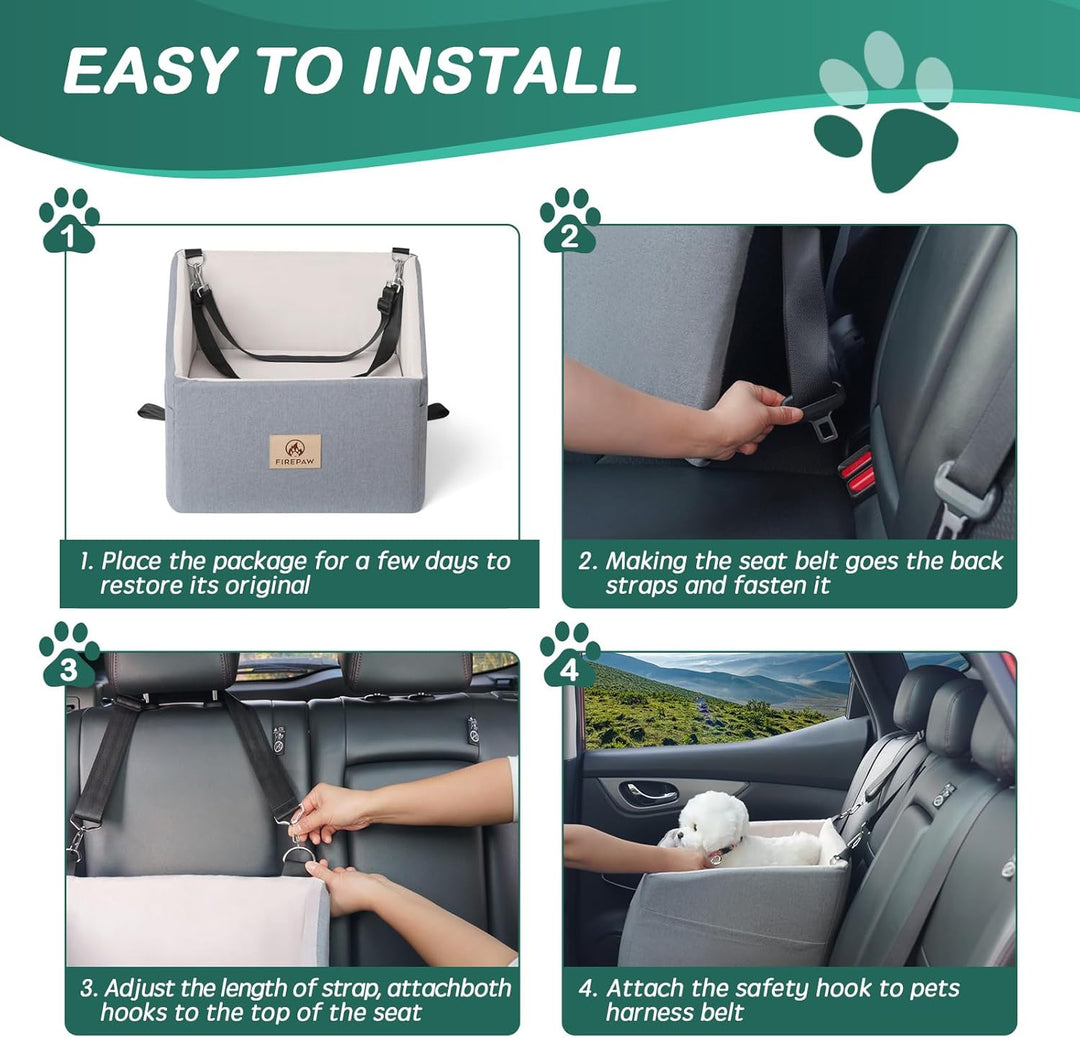 EASY TO INSTALL

1

FIREPAW

1. Place the package for a few days to restore its original

2

2. Making the seat belt goes the back straps and fasten it

3

3. Adjust the length of strap, attachboth hooks to the top of the seat

4

4. Attach the safety hook to pets harness belt