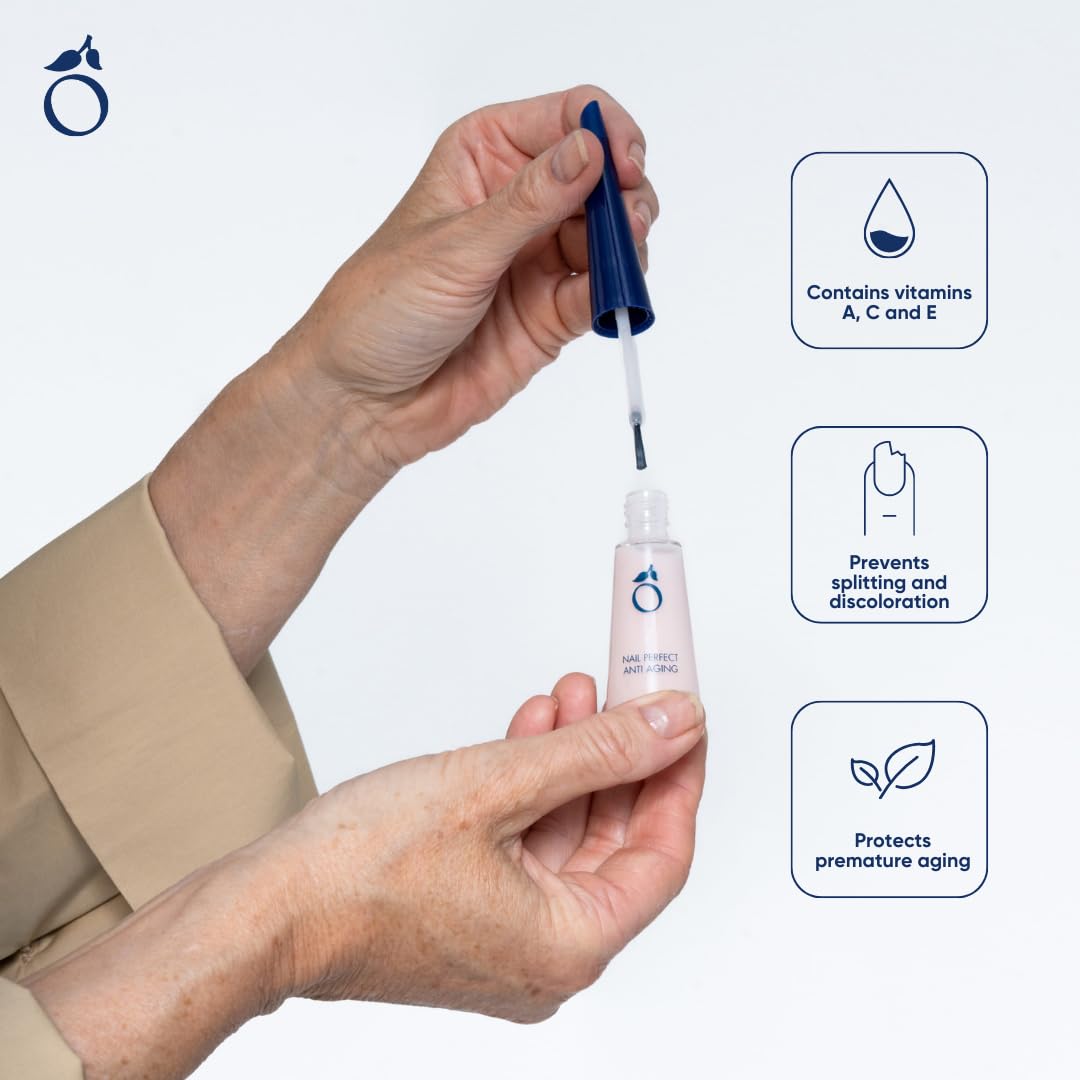 NAIL PERFECT
ANTI AGING

Contains vitamins A, C and E

Prevents splitting and discoloration

Protects premature aging