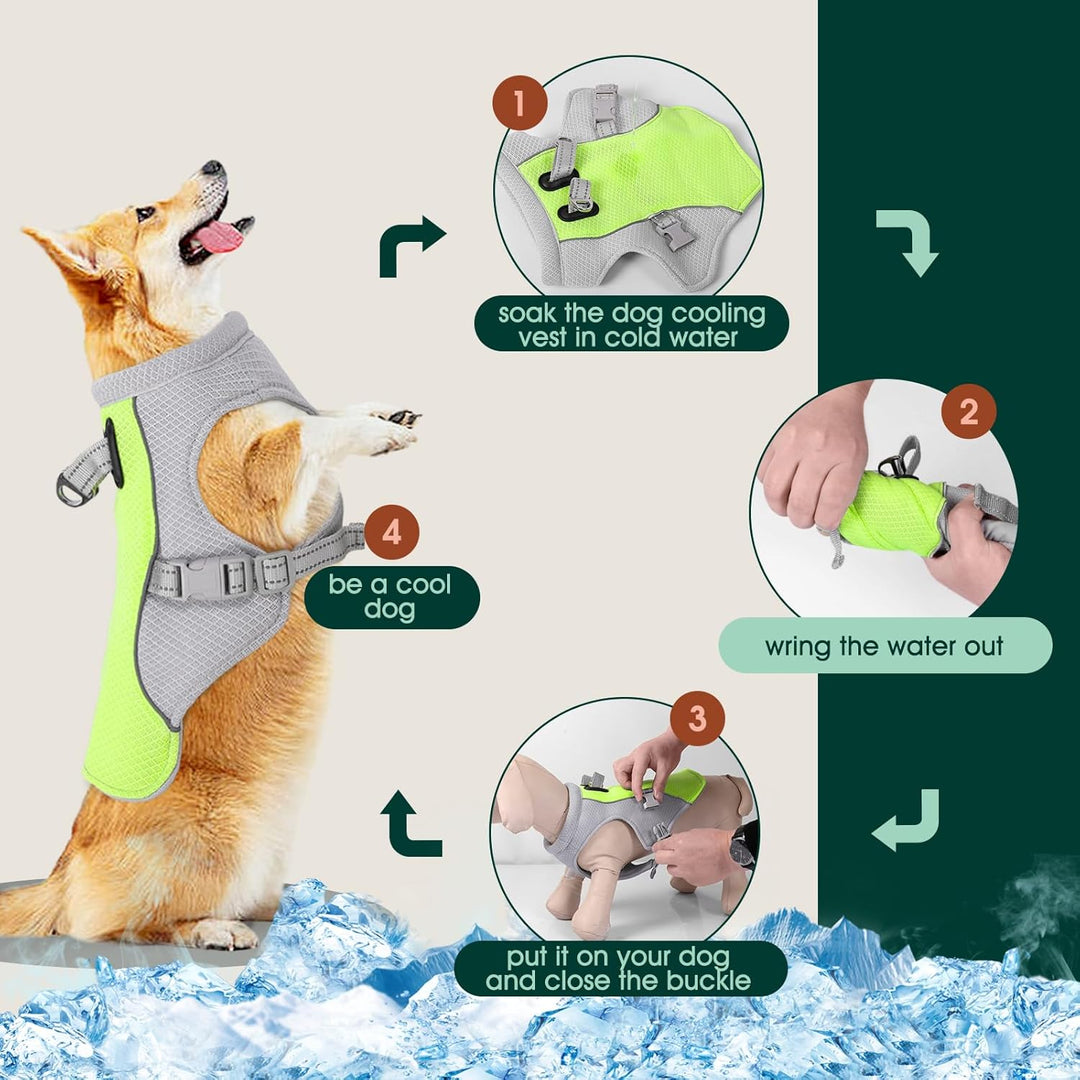 1
soak the dog cooling vest in cold water

2
wring the water out

3
put it on your dog and close the buckle

4
be a cool dog