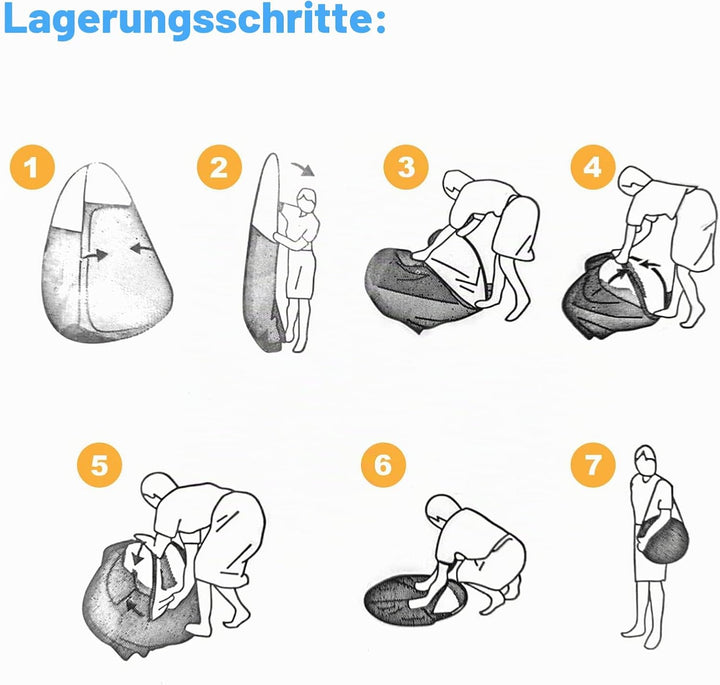 Lagerungsschritte:

1

2

3

4

5

6

7