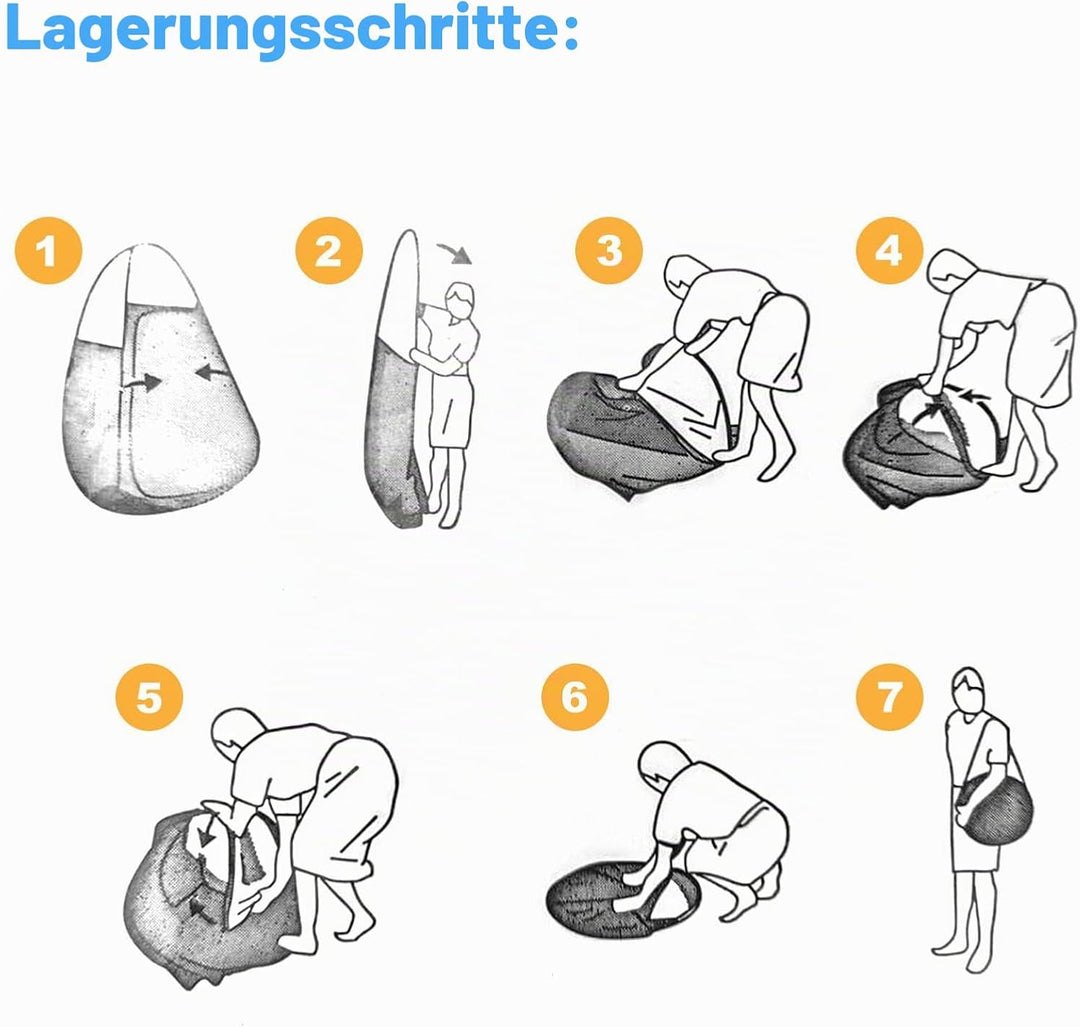 Lagerungsschritte:

1

2

3

4

5

6

7