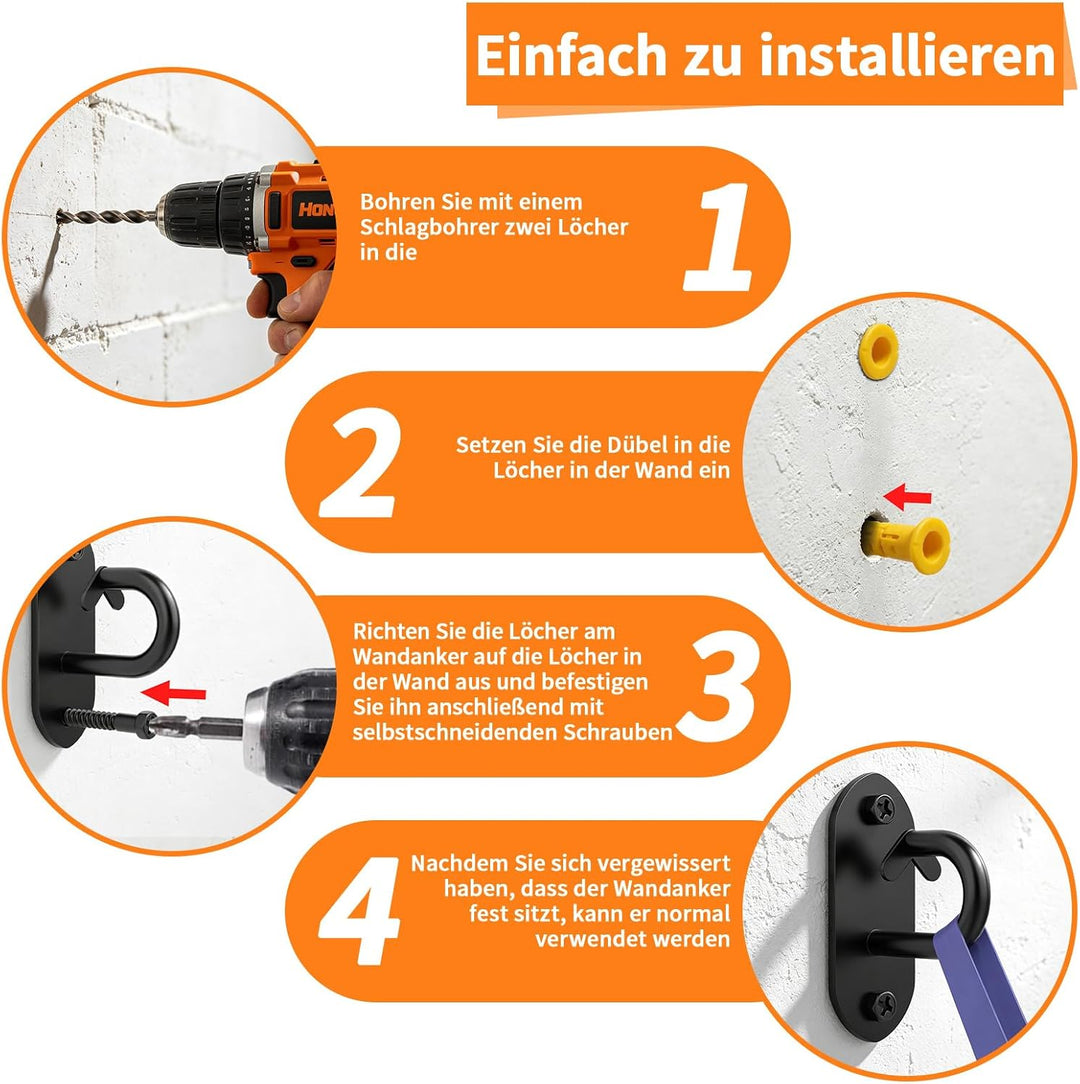 Einfach zu installieren

HON

Bohren Sie mit einem Schlagbohrer zwei Löcher in die

1

2

Setzen Sie die Dübel in die Löcher in der Wand ein

Richten Sie die Löcher am Wandanker auf die Löcher in der Wand aus und befestigen Sie ihn anschließend mit selbstschneidenden Schrauben

3

4

Nachdem Sie sich vergewissert haben, dass der Wandanker fest sitzt, kann er normal verwendet werden