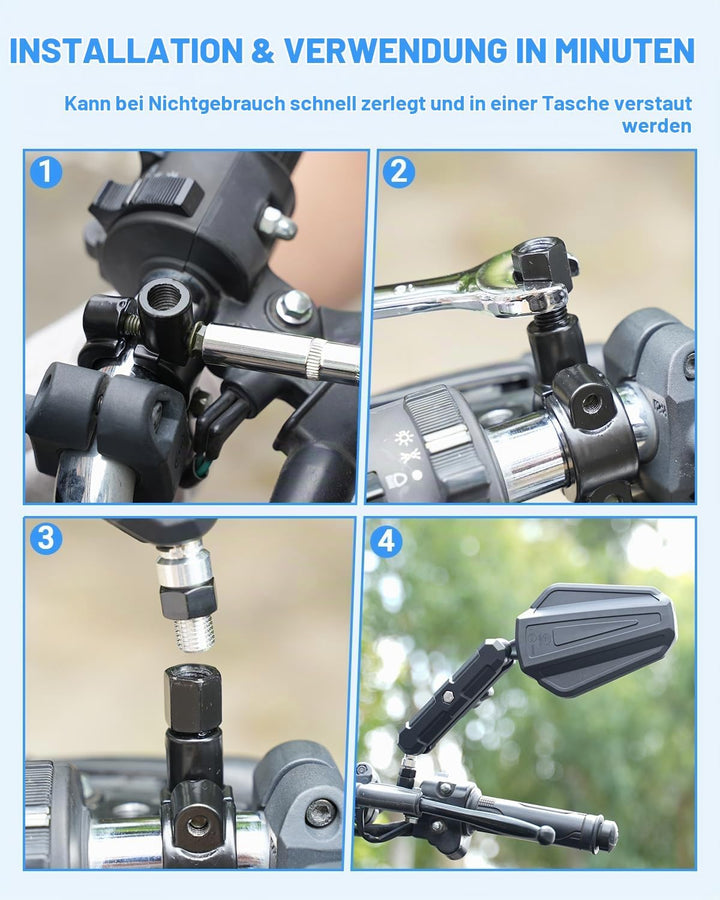 INSTALLATION & VERWENDUNG IN MINUTEN

Kann bei Nichtgebrauch schnell zerlegt und in einer Tasche verstaut werden

1

2

3

4