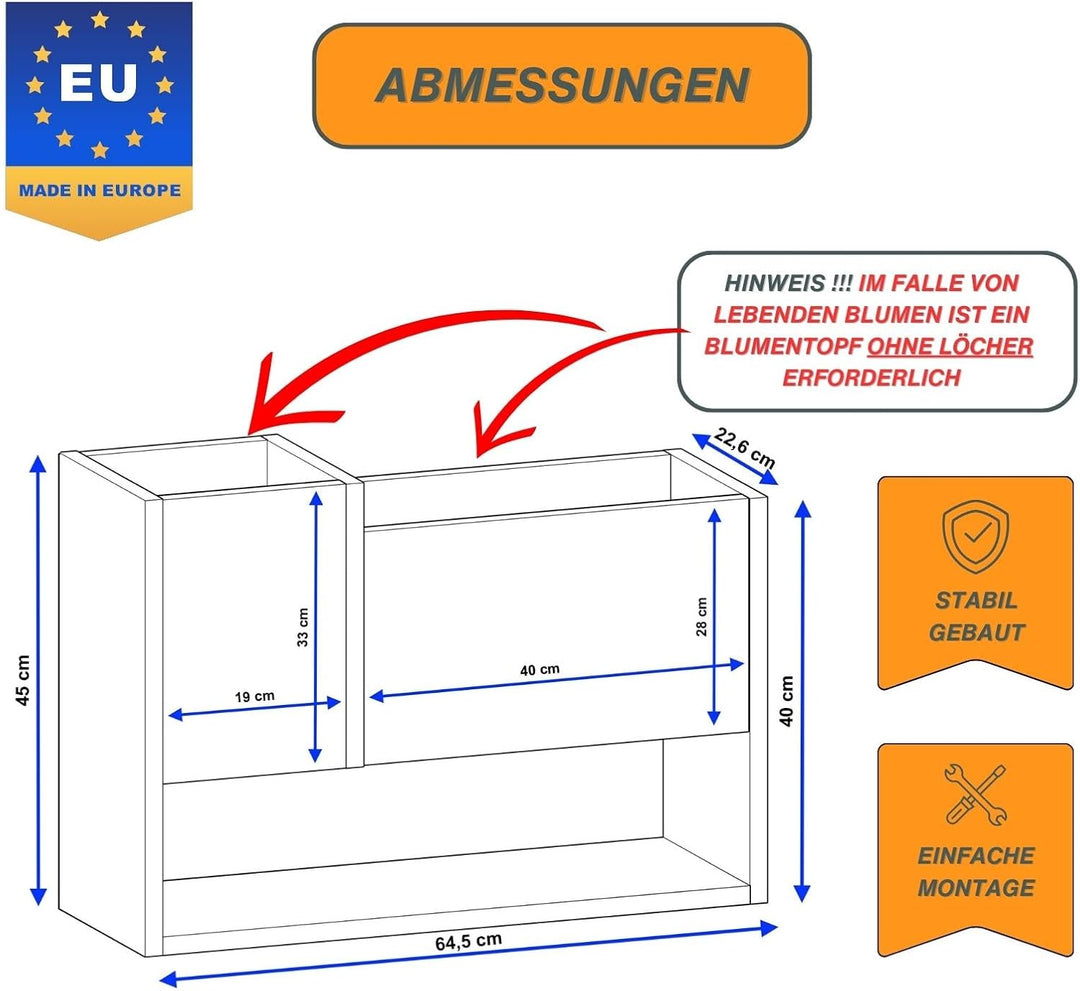 EU
MADE IN EUROPE

ABMESSUNGEN

HINWEIS !!! IM FALLE VON LEBENDEN BLUMEN IST EIN BLUMENTOPF OHNE LÖCHER ERFORDERLICH

22,6 cm
45 cm
33 cm
19 cm
28 cm
40 cm
40 cm
64,5 cm

STABIL GEBAUT

EINFACHE MONTAGE