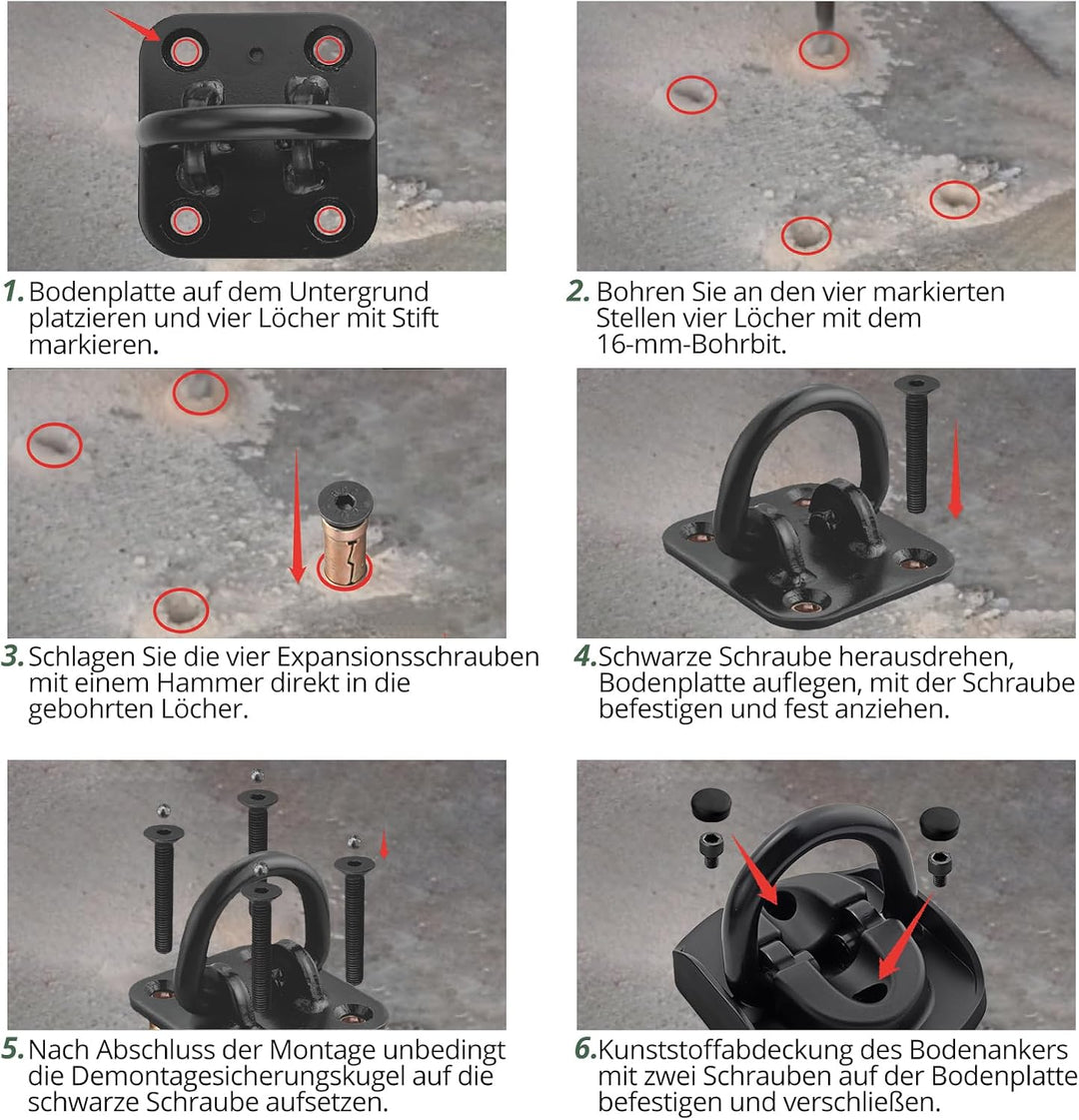 1. Bodenplatte auf dem Untergrund platzieren und vier Löcher mit Stift markieren.

2. Bohren Sie an den vier markierten Stellen vier Löcher mit dem 16-mm-Bohrbit.

3. Schlagen Sie die vier Expansionsschrauben mit einem Hammer direkt in die gebohrten Löcher.

4. Schwarze Schraube herausdrehen, Bodenplatte auflegen, mit der Schraube befestigen und fest anziehen.

5. Nach Abschluss der Montage unbedingt die Demontagesicherungskugel auf die schwarze Schraube aufsetzen.

6. Kunststoffabdeckung des Bodenankers mit zwei Schrauben auf der Bodenplatte befestigen und verschließen.