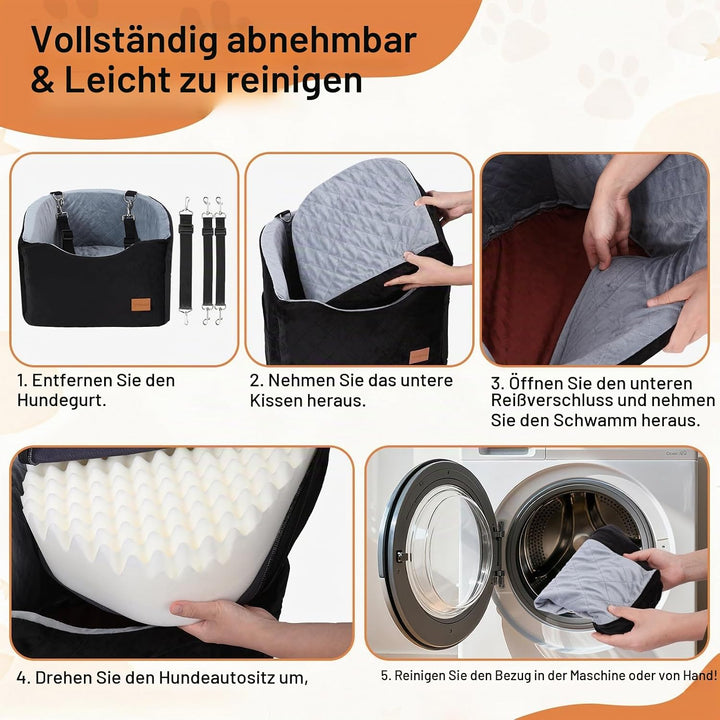 Vollständig abnehmbar & Leicht zu reinigen

1. Entfernen Sie den Hundegurt.

2. Nehmen Sie das untere Kissen heraus.

3. Öffnen Sie den unteren Reißverschluss und nehmen Sie den Schwamm heraus.

4. Drehen Sie den Hundeautositz um,

5. Reinigen Sie den Bezug in der Maschine oder von Hand!