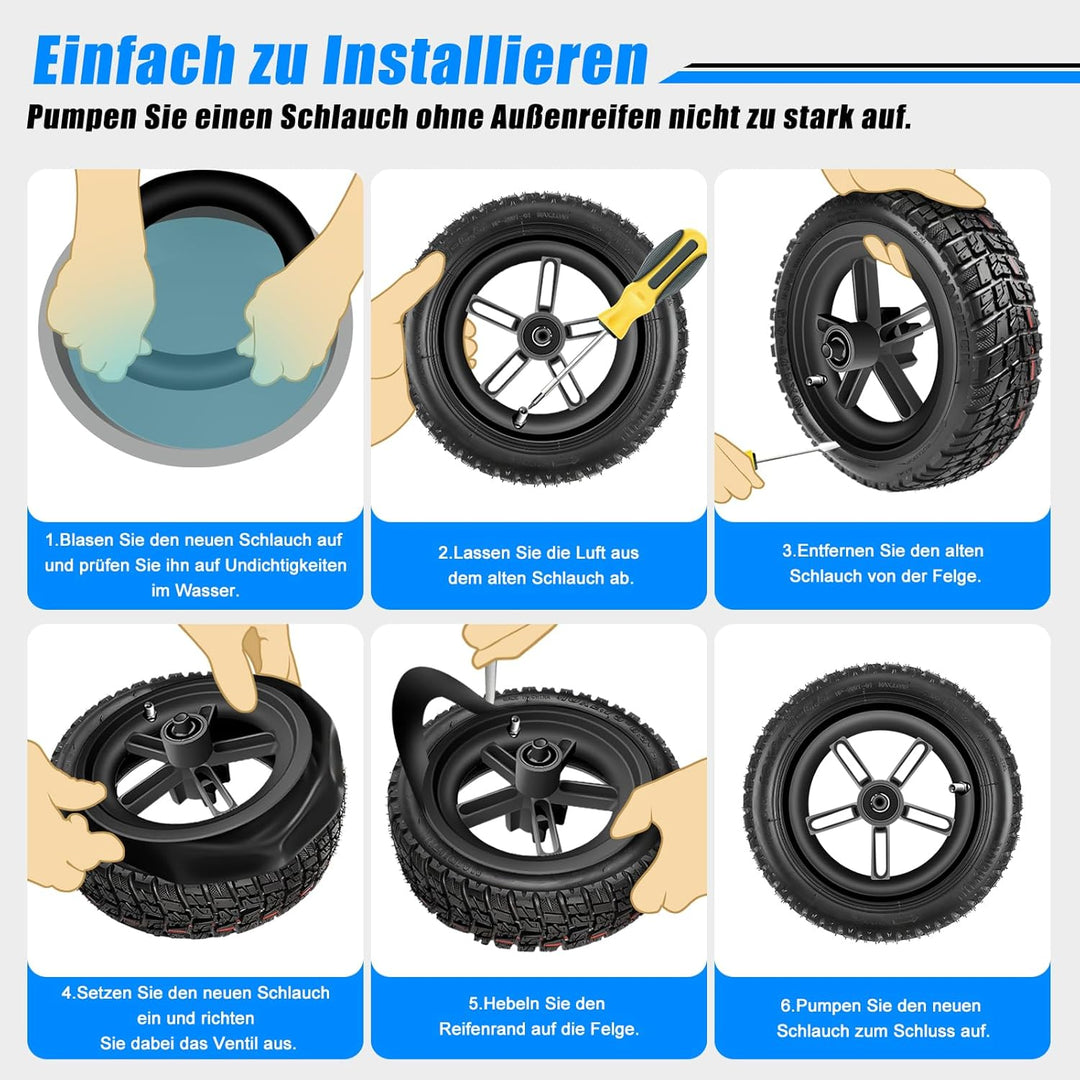 Einfach zu Installieren

Pumpen Sie einen Schlauch ohne Außenreifen nicht zu stark auf.

1.Blasen Sie den neuen Schlauch auf und prüfen Sie ihn auf Undichtigkeiten im Wasser.

2.Lassen Sie die Luft aus dem alten Schlauch ab.

3.Entfernen Sie den alten Schlauch von der Felge.

4.Setzen Sie den neuen Schlauch ein und richten Sie dabei das Ventil aus.

5.Hebeln Sie den Reifenrand auf die Felge.

6.Pumpen Sie den neuen Schlauch zum Schluss auf.