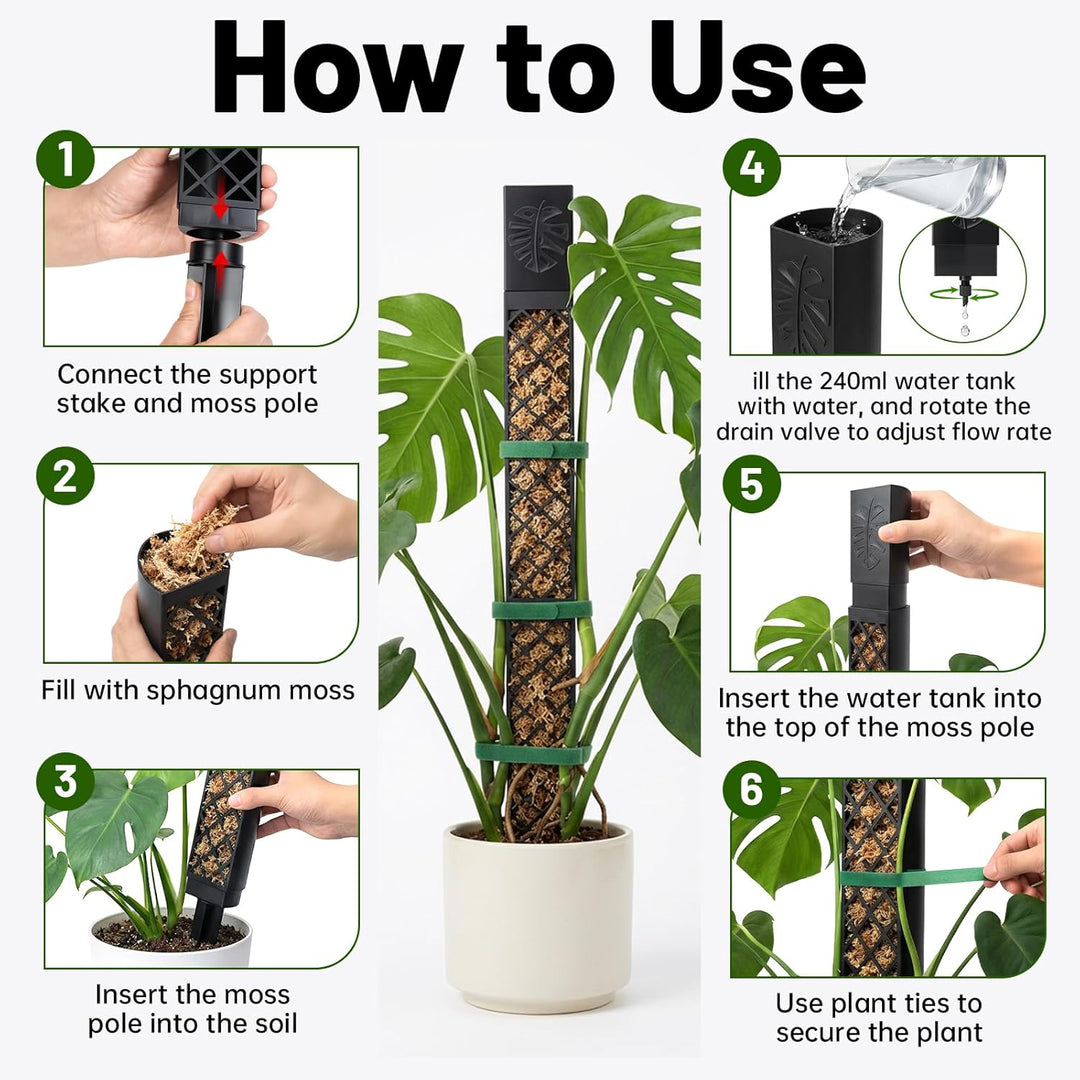 How to Use

1
Connect the support stake and moss pole

2
Fill with sphagnum moss

3
Insert the moss pole into the soil

4
ill the 240ml water tank with water, and rotate the drain valve to adjust flow rate

5
Insert the water tank into the top of the moss pole

6
Use plant ties to secure the plant