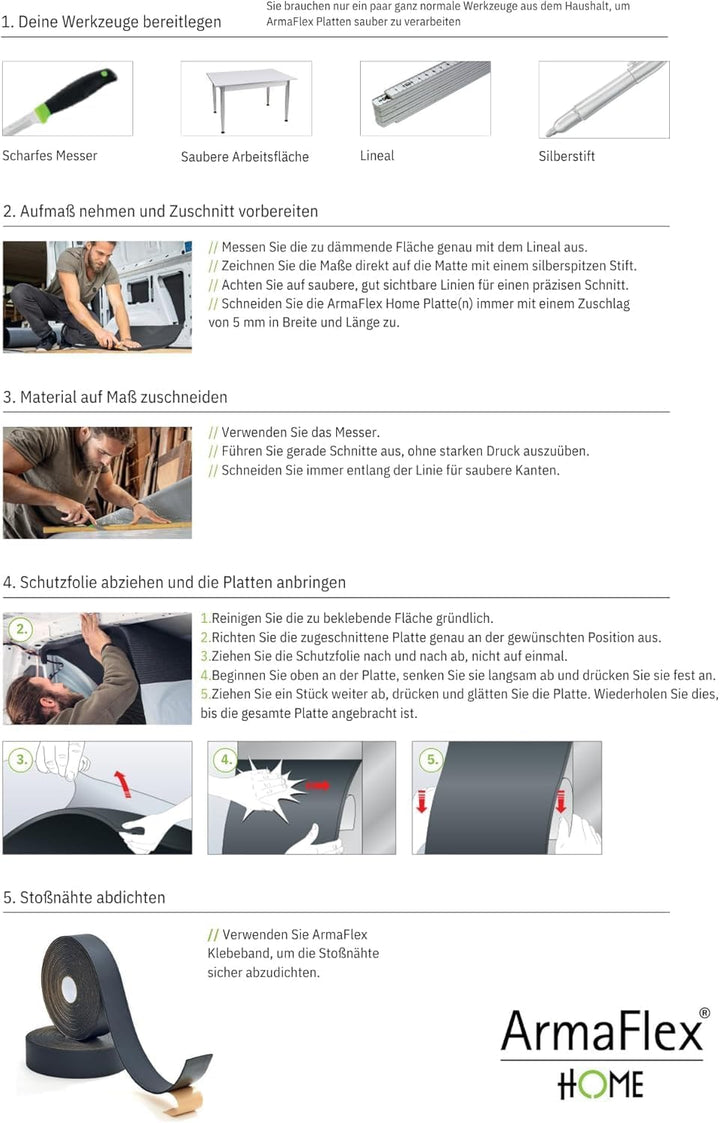 1. Deine Werkzeuge bereitlegen

Sie brauchen nur ein paar ganz normale Werkzeuge aus dem Haushalt, um ArmaFlex Platten sauber zu verarbeiten

Scharfes Messer

Saubere Arbeitsfläche

Lineal

Silberstift

2. Aufmaß nehmen und Zuschnitt vorbereiten

// Messen Sie die zu dämmende Fläche genau mit dem Lineal aus.
// Zeichnen Sie die Maße direkt auf die Matte mit einem silberspitzen Stift.
// Achten Sie auf saubere, gut sichtbare Linien für einen präzisen Schnitt.
// Schneiden Sie die ArmaFlex Home Platte(n) immer mit einem Zuschlag von 5 mm in Breite und Länge zu.

3. Material auf Maß zuschneiden

// Verwenden Sie das Messer.
// Führen Sie gerade Schnitte aus, ohne starken Druck auszuüben.
// Schneiden Sie immer entlang der Linie für saubere Kanten.

4. Schutzfolie abziehen und die Platten anbringen

2.

1.Reinigen Sie die zu beklebende Fläche gründlich.
2.Richten Sie die zugeschnittene Platte genau an der gewünschten Position aus.
3.Ziehen Sie die Schutzfolie nach und nach ab, nicht auf einmal.
4.Beginnen Sie oben an der Platte, senken Sie sie langsam ab und drücken Sie sie fest an.
5.Ziehen Sie ein Stück weiter ab, drücken und glätten Sie die Platte. Wiederholen Sie dies, bis die gesamte Platte angebracht ist.

3.

4.

5.

5. Stoßnähte abdichten

// Verwenden Sie ArmaFlex Klebeband, um die Stoßnähte sicher abzudichten.

ArmaFlex®
HOME