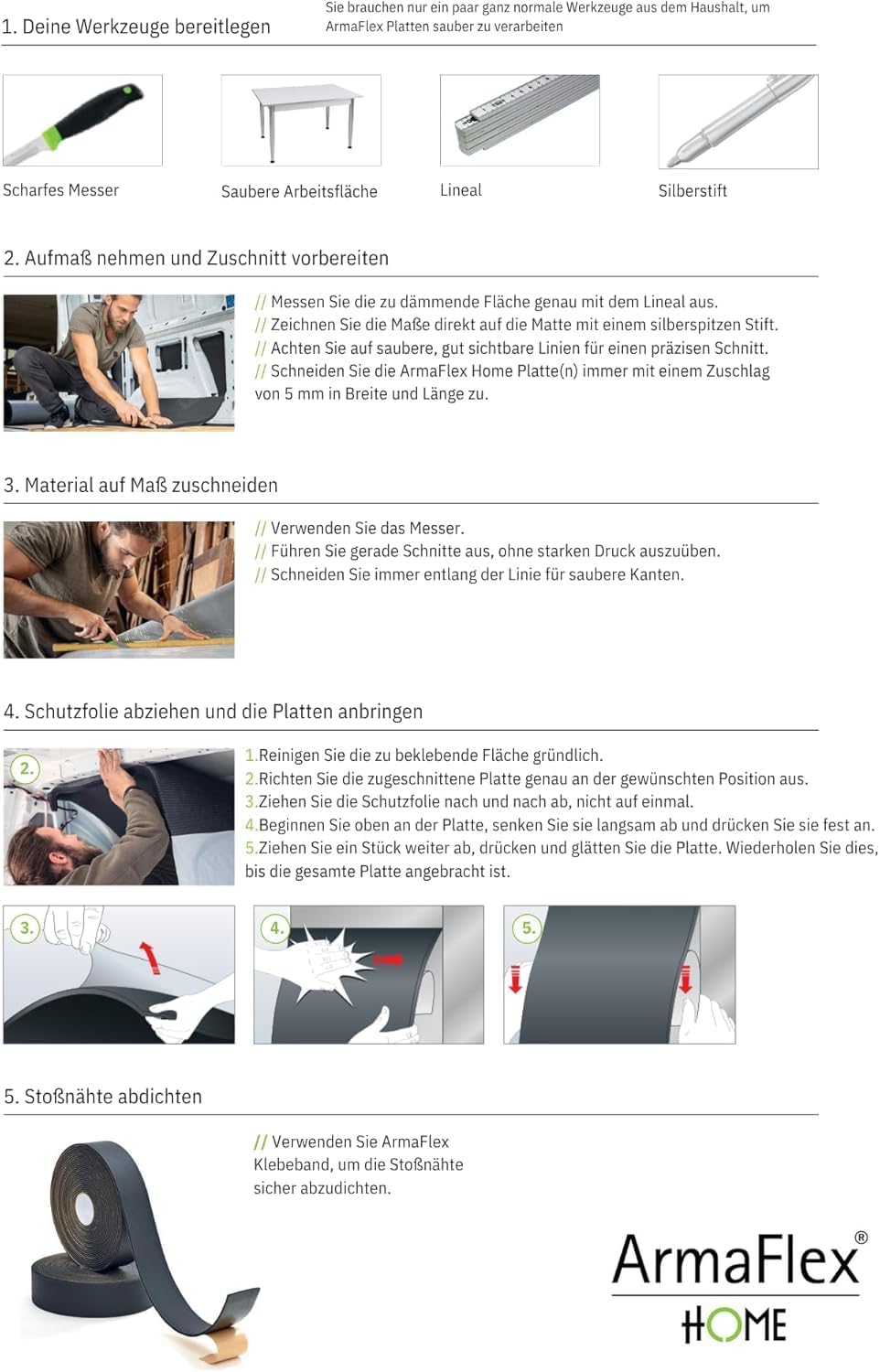 1. Deine Werkzeuge bereitlegen

Sie brauchen nur ein paar ganz normale Werkzeuge aus dem Haushalt, um ArmaFlex Platten sauber zu verarbeiten

Scharfes Messer

Saubere Arbeitsfläche

Lineal

Silberstift

2. Aufmaß nehmen und Zuschnitt vorbereiten

// Messen Sie die zu dämmende Fläche genau mit dem Lineal aus.
// Zeichnen Sie die Maße direkt auf die Matte mit einem silberspitzen Stift.
// Achten Sie auf saubere, gut sichtbare Linien für einen präzisen Schnitt.
// Schneiden Sie die ArmaFlex Home Platte(n) immer mit einem Zuschlag von 5 mm in Breite und Länge zu.

3. Material auf Maß zuschneiden

// Verwenden Sie das Messer.
// Führen Sie gerade Schnitte aus, ohne starken Druck auszuüben.
// Schneiden Sie immer entlang der Linie für saubere Kanten.

4. Schutzfolie abziehen und die Platten anbringen

2.

1.Reinigen Sie die zu beklebende Fläche gründlich.
2.Richten Sie die zugeschnittene Platte genau an der gewünschten Position aus.
3.Ziehen Sie die Schutzfolie nach und nach ab, nicht auf einmal.
4.Beginnen Sie oben an der Platte, senken Sie sie langsam ab und drücken Sie sie fest an.
5.Ziehen Sie ein Stück weiter ab, drücken und glätten Sie die Platte. Wiederholen Sie dies, bis die gesamte Platte angebracht ist.

3.

4.

5.

5. Stoßnähte abdichten

// Verwenden Sie ArmaFlex Klebeband, um die Stoßnähte sicher abzudichten.

ArmaFlex®
HOME