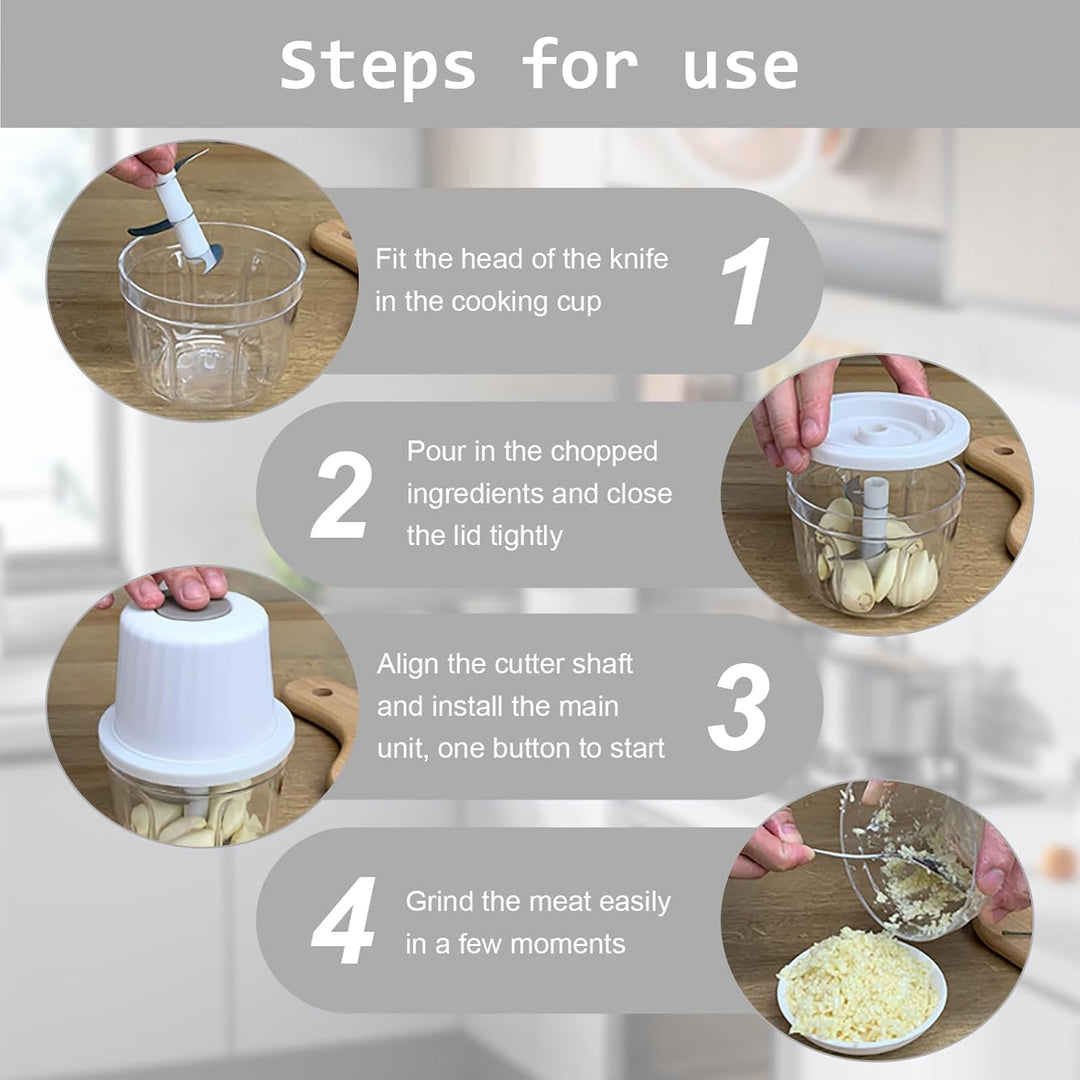 Steps for use

Fit the head of the knife in the cooking cup

1

2

Pour in the chopped ingredients and close the lid tightly

Align the cutter shaft and install the main unit, one button to start

3

4

Grind the meat easily in a few moments