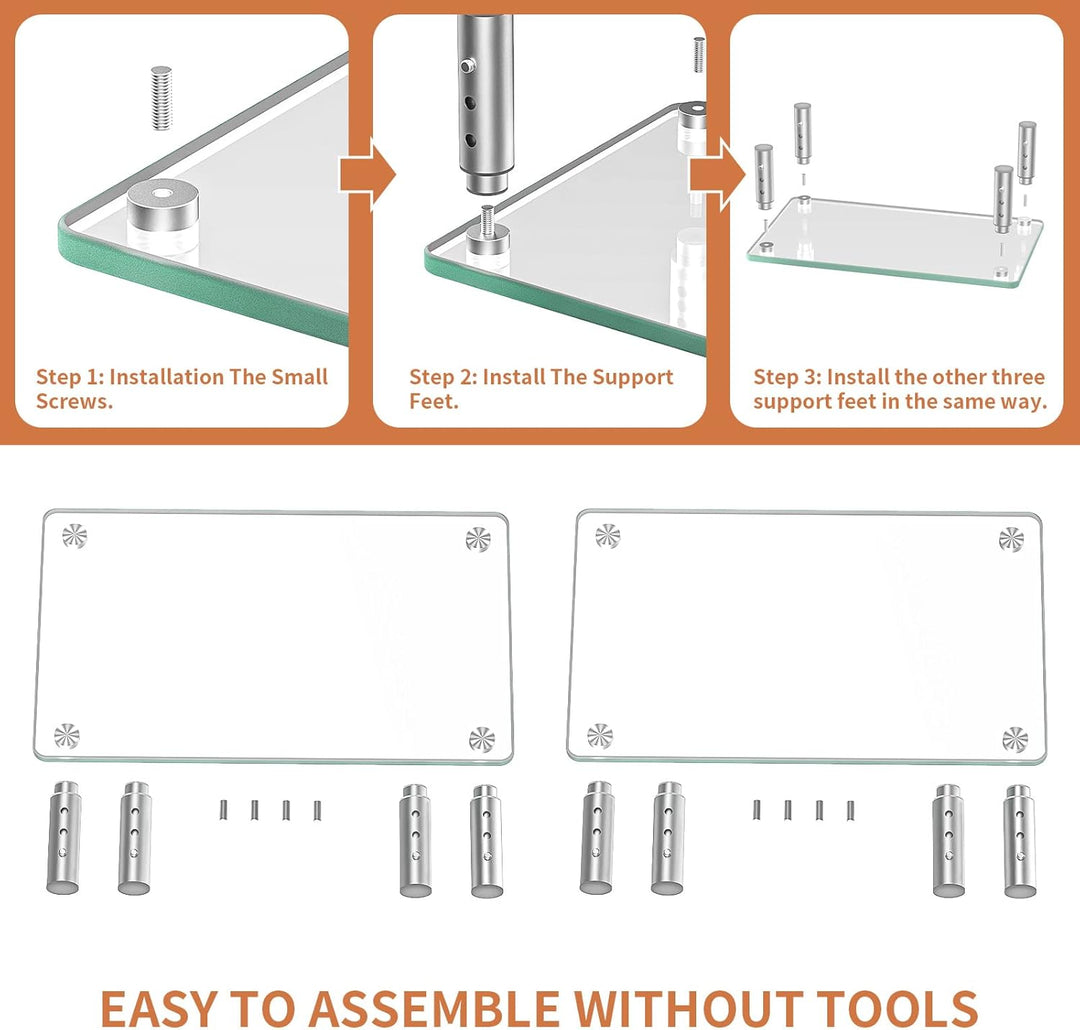 Step 1: Installation The Small Screws.

Step 2: Install The Support Feet.

Step 3: Install the other three support feet in the same way.

EASY TO ASSEMBLE WITHOUT TOOLS