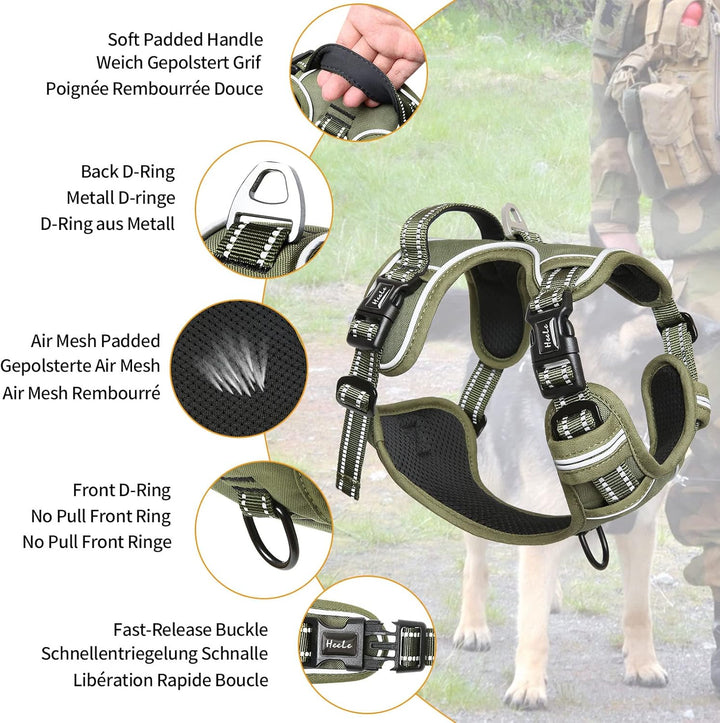 Soft Padded Handle
Weich Gepolstert Grif
Poignée Rembourrée Douce

Back D-Ring
Metall D-ringe
D-Ring aus Metall

Air Mesh Padded
Gepolsterte Air Mesh
Air Mesh Rembourré

Front D-Ring
No Pull Front Ring
No Pull Front Ringe

Fast-Release Buckle
Schnellentriegelung Schnalle
Libération Rapide Boucle

HeeLe
HeeLe
HeeLe