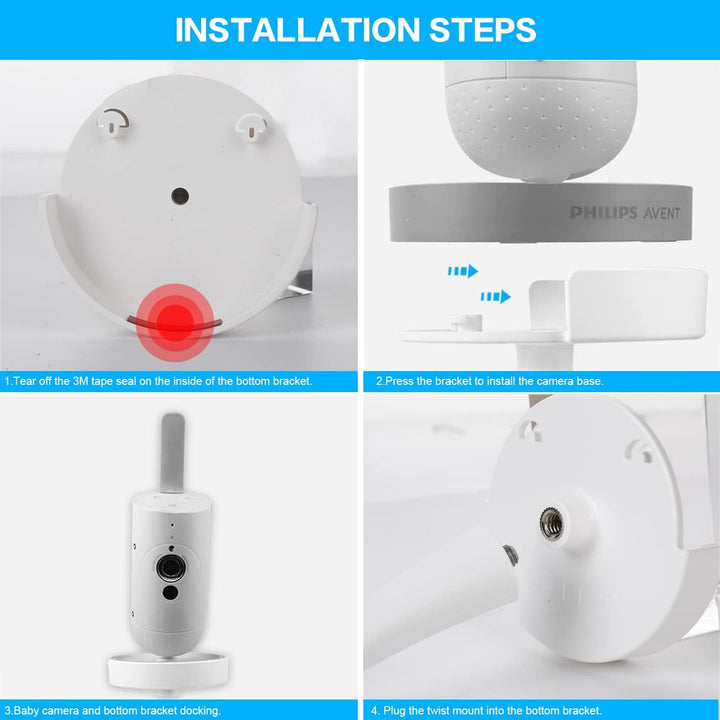 INSTALLATION STEPS

PHILIPS AVENT

1.Tear off the 3M tape seal on the inside of the bottom bracket.

2.Press the bracket to install the camera base.

3.Baby camera and bottom bracket docking.

4. Plug the twist mount into the bottom bracket.