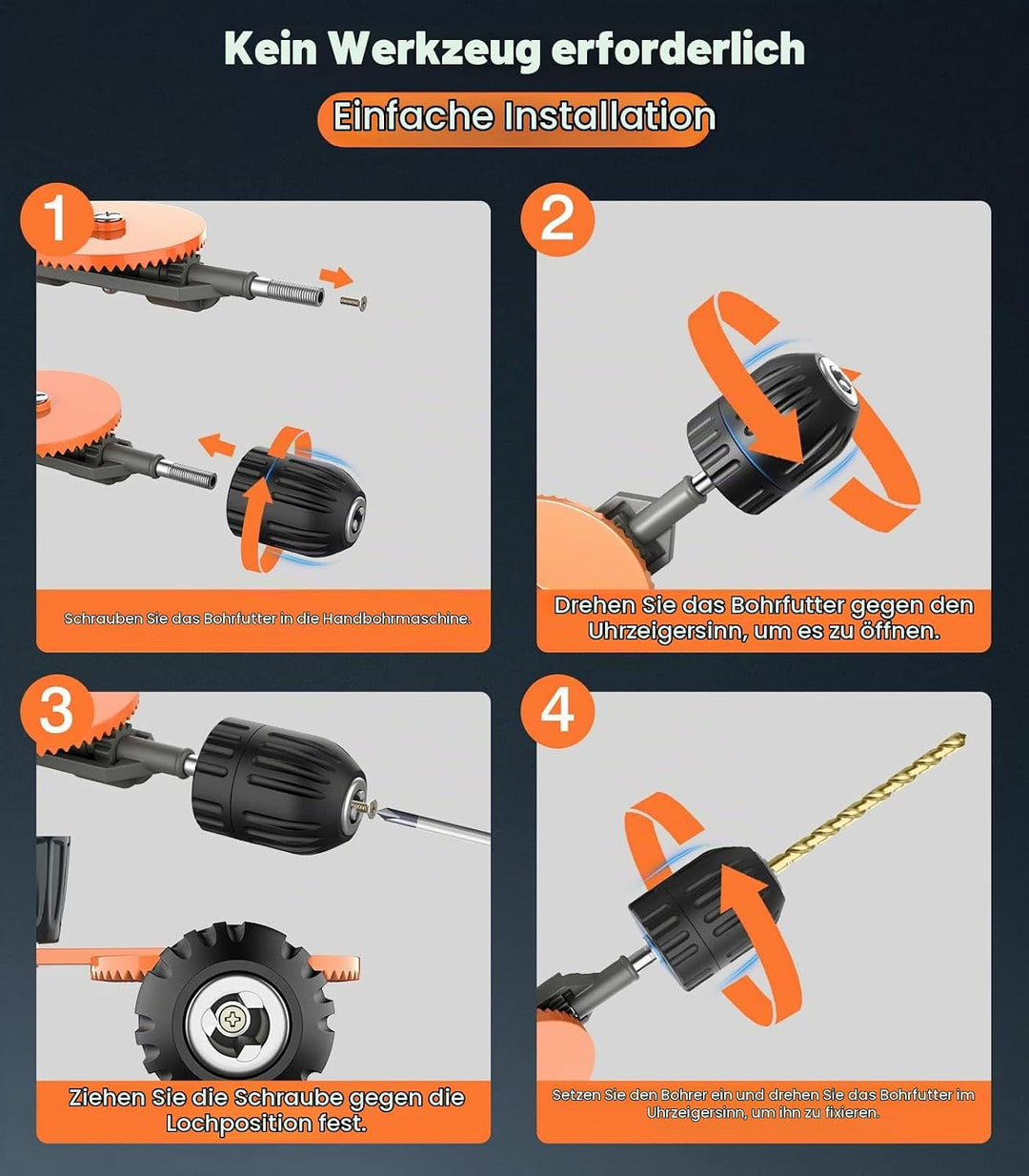 Kein Werkzeug erforderlich

Einfache Installation

1

Schrauben Sie das Bohrfutter in die Handbohrmaschine.

2

Drehen Sie das Bohrfutter gegen den Uhrzeigersinn, um es zu öffnen.

3

Ziehen Sie die Schraube gegen die Lochposition fest.

4

Setzen Sie den Bohrer ein und drehen Sie das Bohrfutter im Uhrzeigersinn, um ihn zu fixieren.