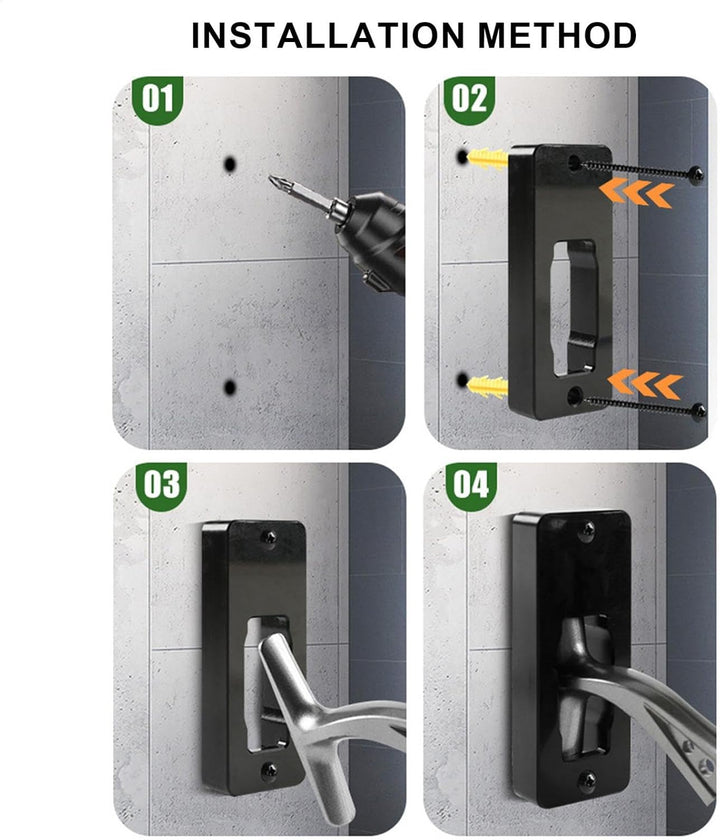 INSTALLATION METHOD

01

02

03

04