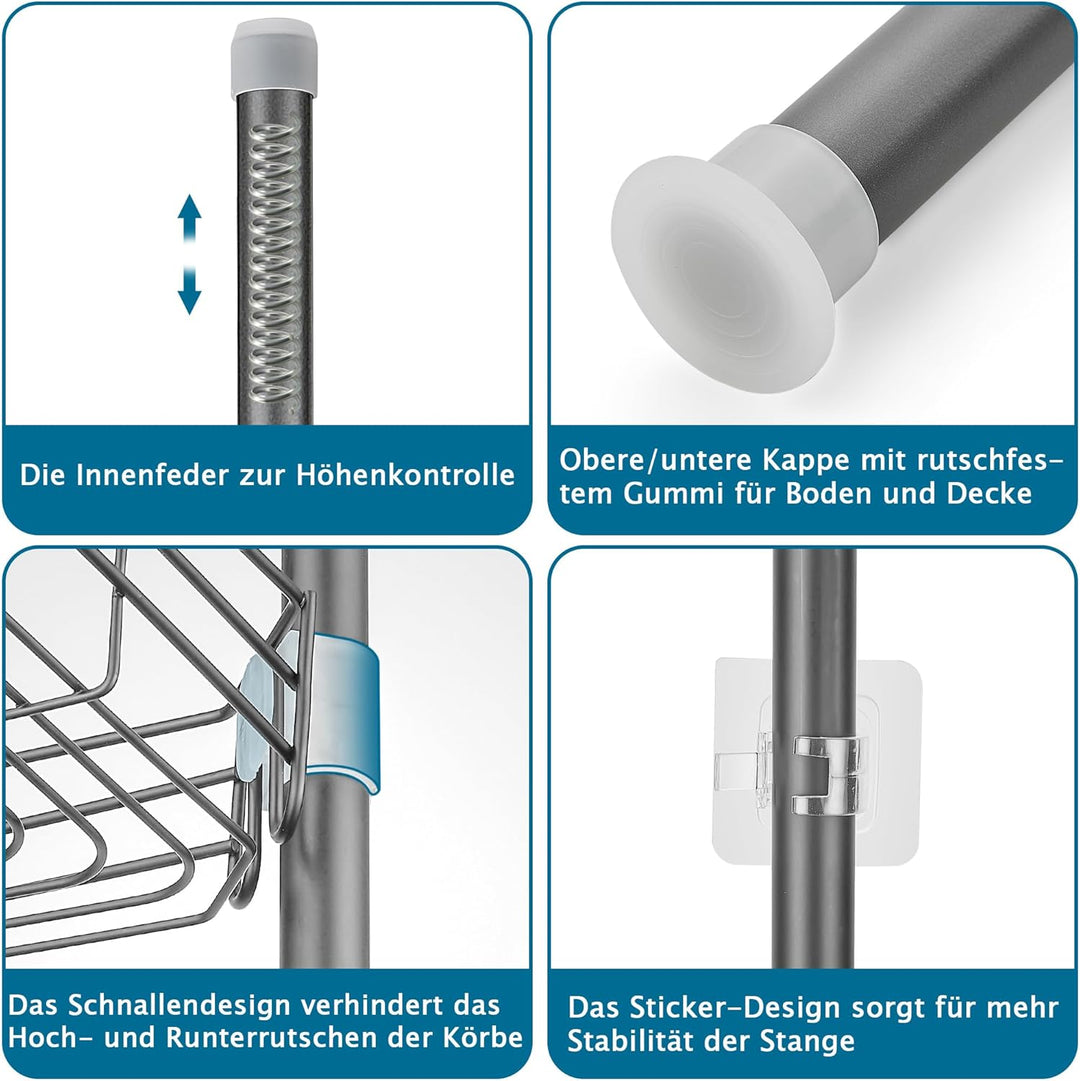 Die Innenfeder zur Höhenkontrolle

Obere/untere Kappe mit rutschfestem Gummi für Boden und Decke

Das Schnallendesign verhindert das Hoch- und Runterrutschen der Körbe

Das Sticker-Design sorgt für mehr Stabilität der Stange