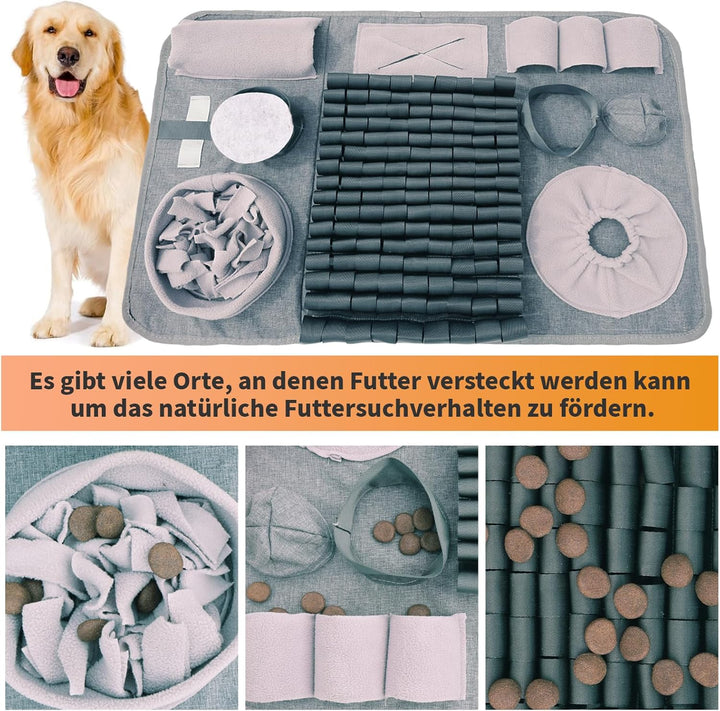 Es gibt viele Orte, an denen Futter versteckt werden kann um das natürliche Futtersuchverhalten zu fördern.