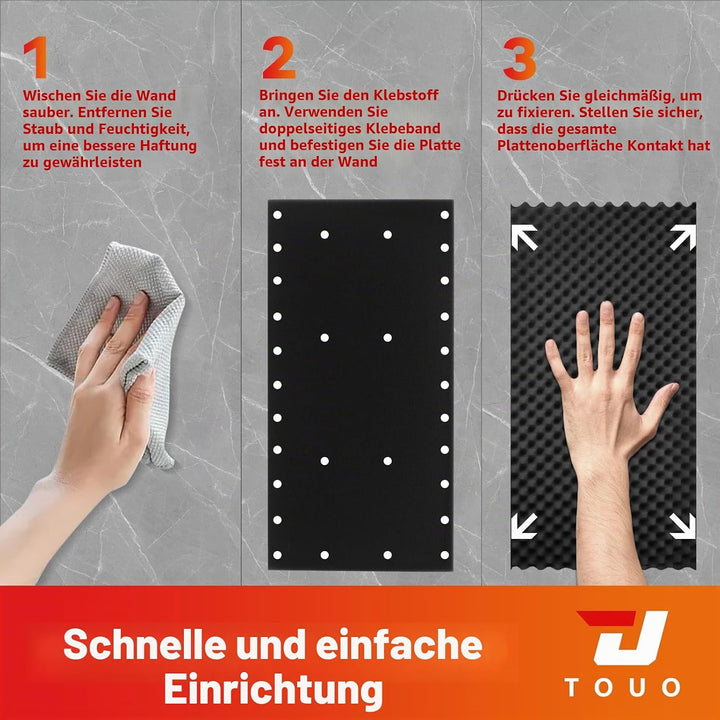 1

Wischen Sie die Wand sauber. Entfernen Sie Staub und Feuchtigkeit, um eine bessere Haftung zu gewährleisten

2

Bringen Sie den Klebstoff an. Verwenden Sie doppelseitiges Klebeband und befestigen Sie die Platte fest an der Wand

3

Drücken Sie gleichmäßig, um zu fixieren. Stellen Sie sicher, dass die gesamte Plattenoberfläche Kontakt hat

Schnelle und einfache Einrichtung

TOUO