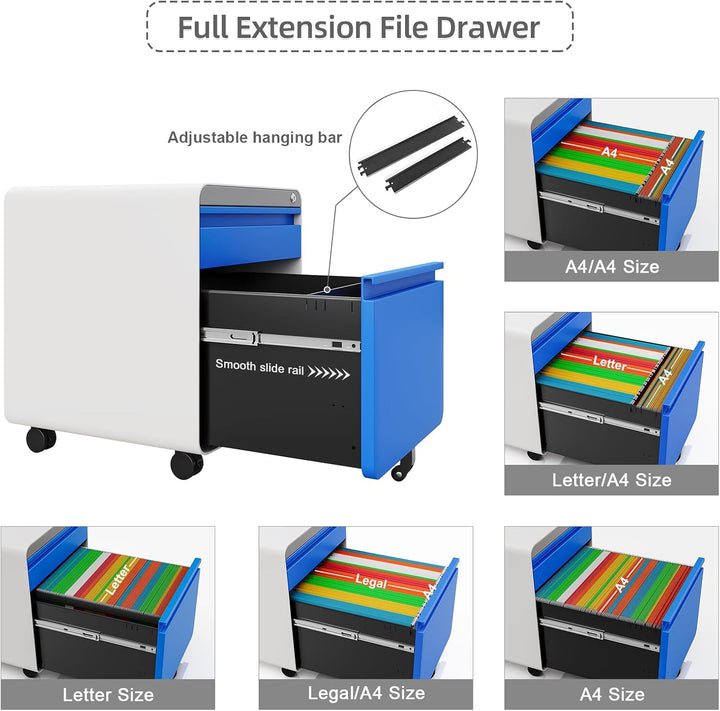 Full Extension File Drawer

Adjustable hanging bar

Smooth slide rail

A4
A4
A4/A4 Size

Letter
A4
Letter/A4 Size

Letter
Letter Size

Legal
A4
Legal/A4 Size

A4
A4 Size