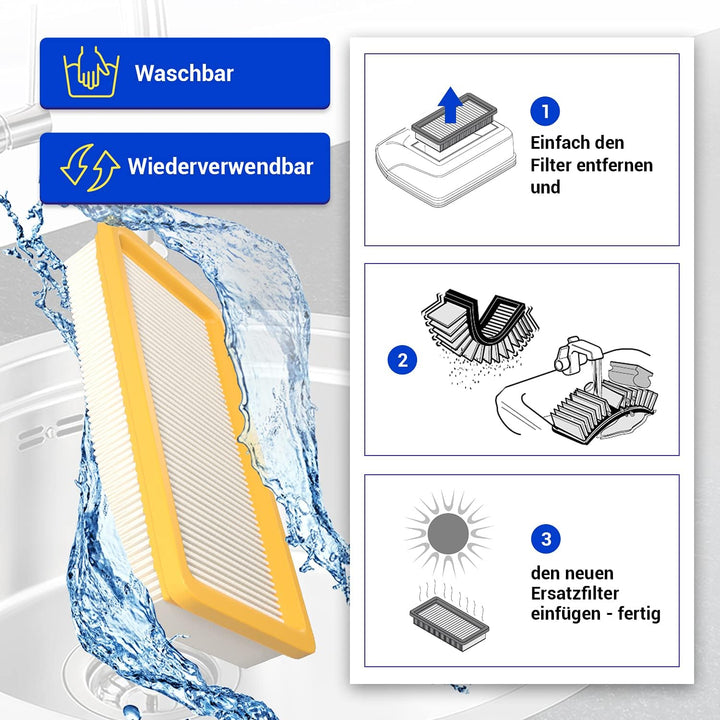 Waschbar

Wiederverwendbar

1
Einfach den Filter entfernen und

2

3
den neuen Ersatzfilter einfügen - fertig