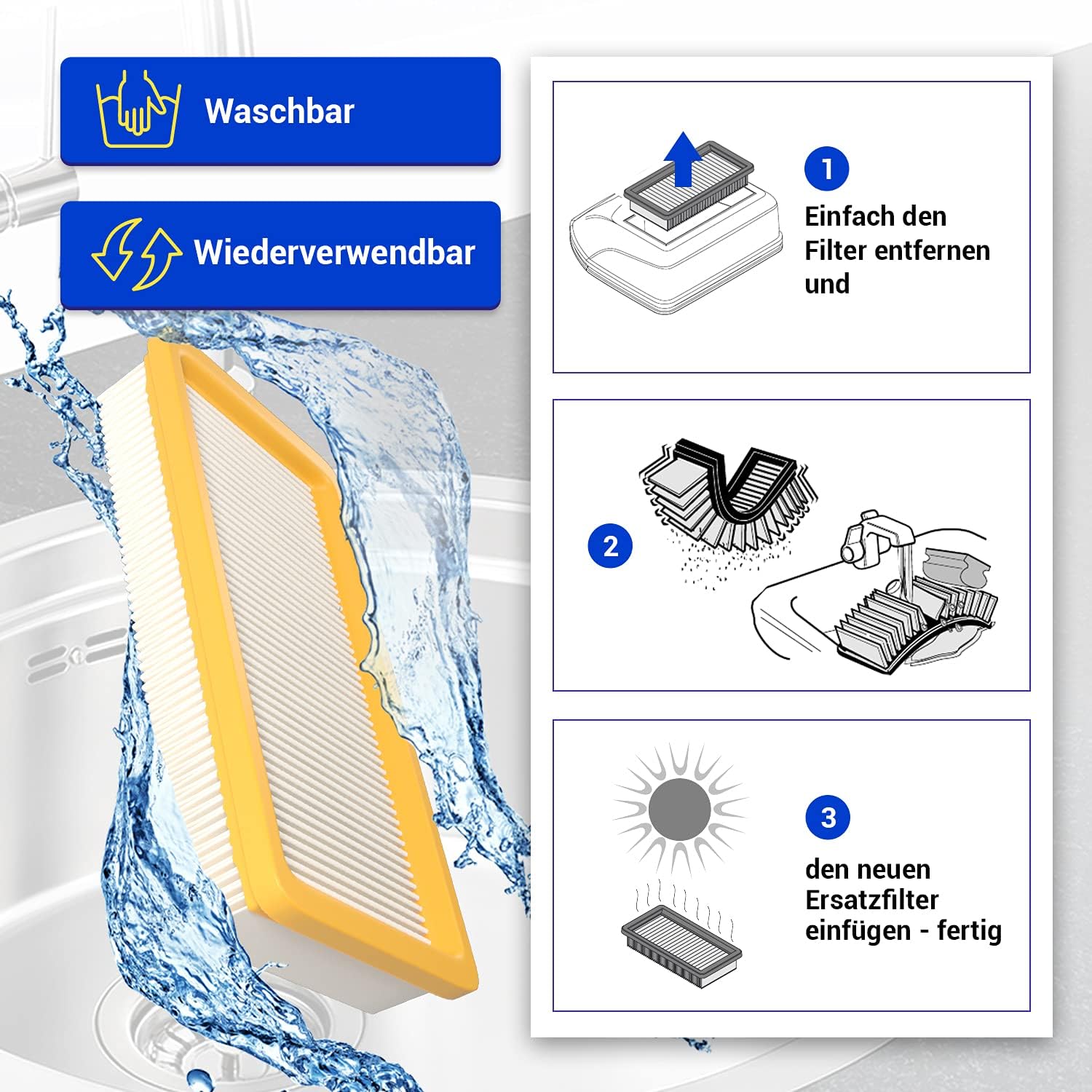 Waschbar

Wiederverwendbar

1
Einfach den Filter entfernen und

2

3
den neuen Ersatzfilter einfügen - fertig