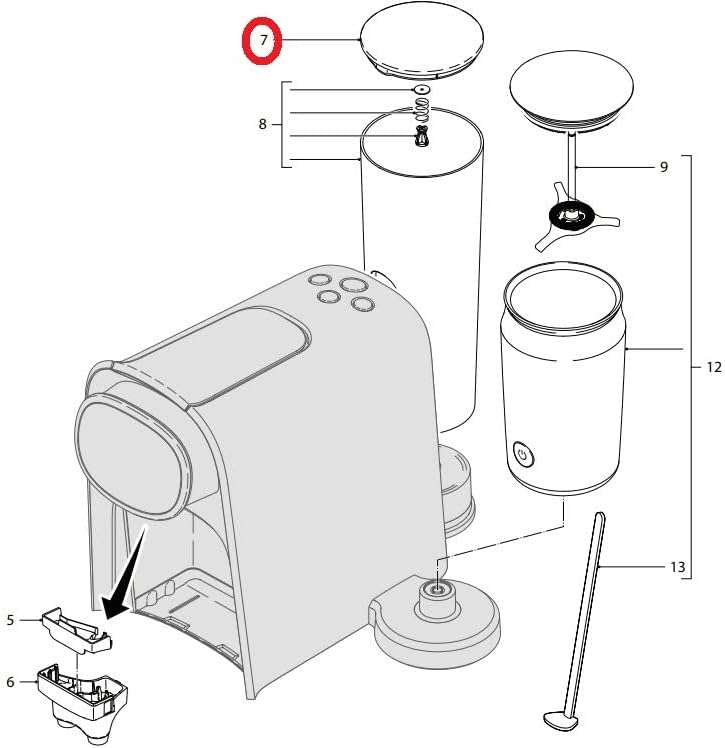 7
8
9
12
13
5
6