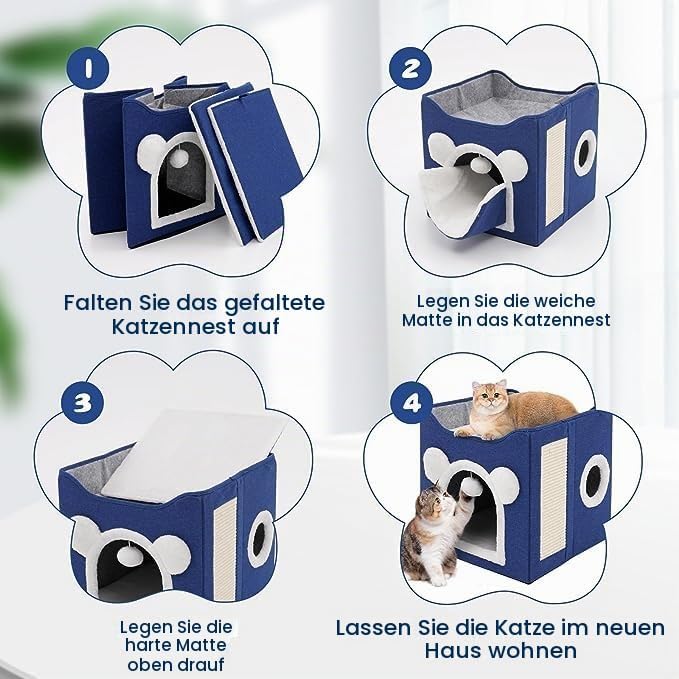 1

Falten Sie das gefaltete Katzennest auf

2

Legen Sie die weiche Matte in das Katzennest

3

Legen Sie die harte Matte oben drauf

4

Lassen Sie die Katze im neuen Haus wohnen