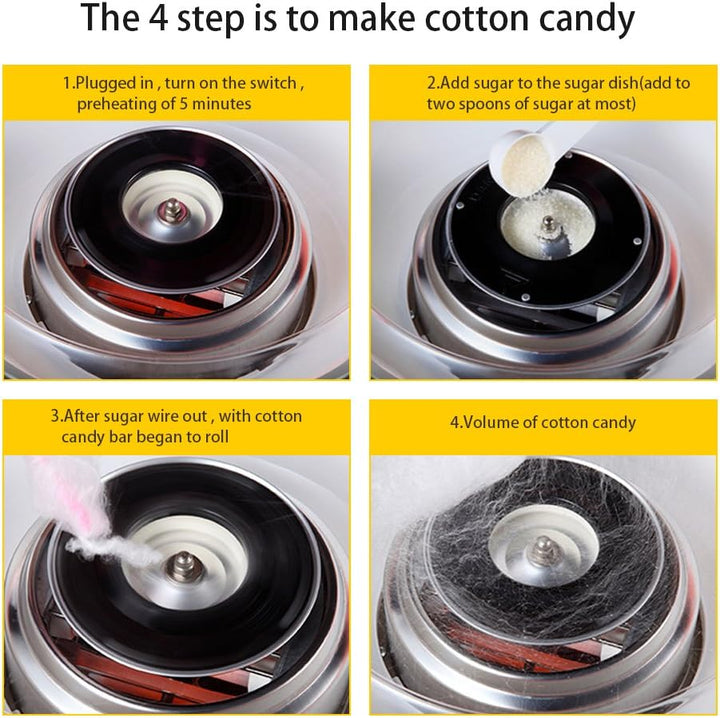 The 4 step is to make cotton candy

1.Plugged in , turn on the switch , preheating of 5 minutes

2.Add sugar to the sugar dish(add to two spoons of sugar at most)

3.After sugar wire out , with cotton candy bar began to roll

4.Volume of cotton candy