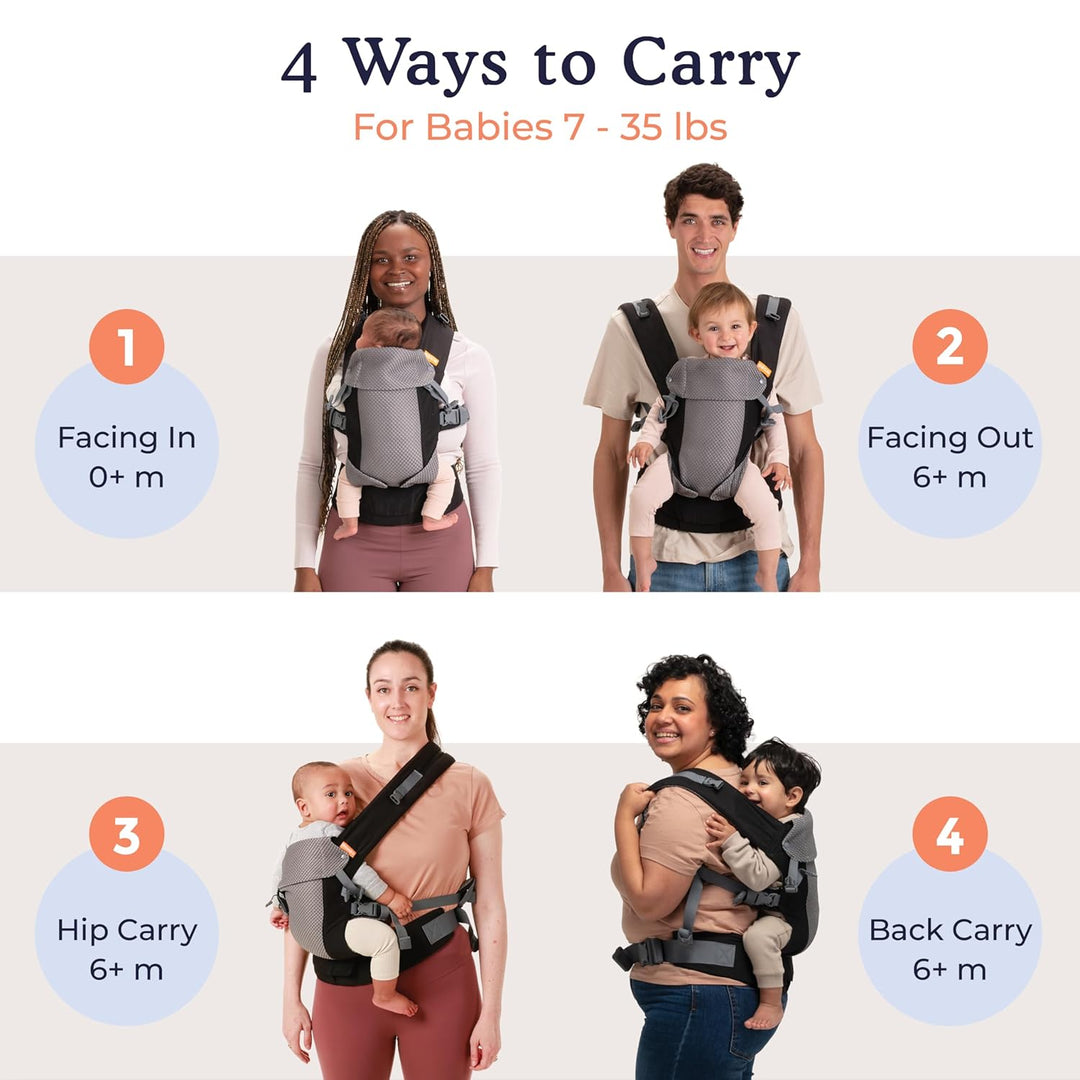 4 Ways to Carry
For Babies 7 - 35 lbs

1
Facing In
0+ m

2
Facing Out
6+ m

3
Hip Carry
6+ m

4
Back Carry
6+ m