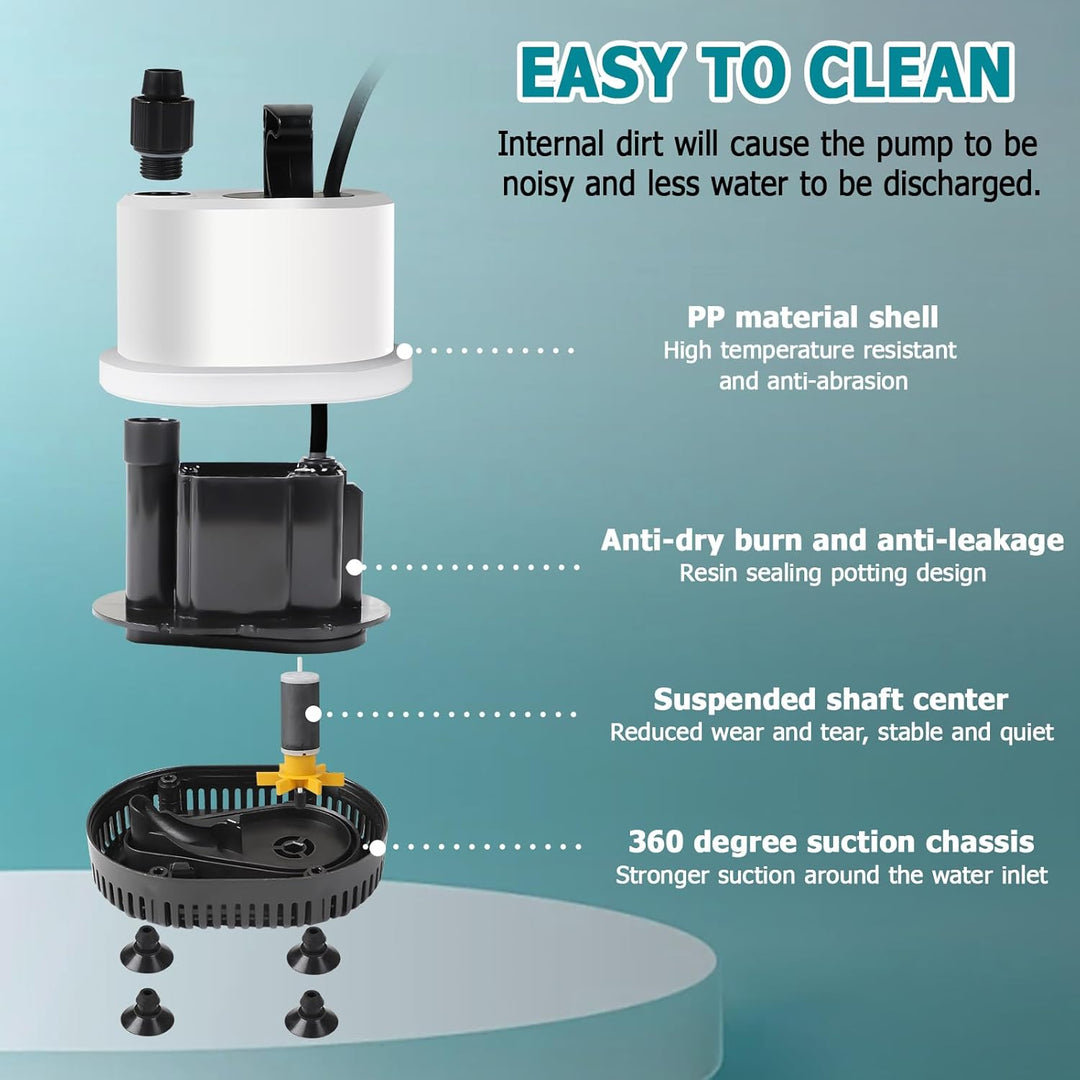 EASY TO CLEAN

Internal dirt will cause the pump to be noisy and less water to be discharged.

PP material shell
High temperature resistant and anti-abrasion

Anti-dry burn and anti-leakage
Resin sealing potting design

Suspended shaft center
Reduced wear and tear, stable and quiet

360 degree suction chassis
Stronger suction around the water inlet