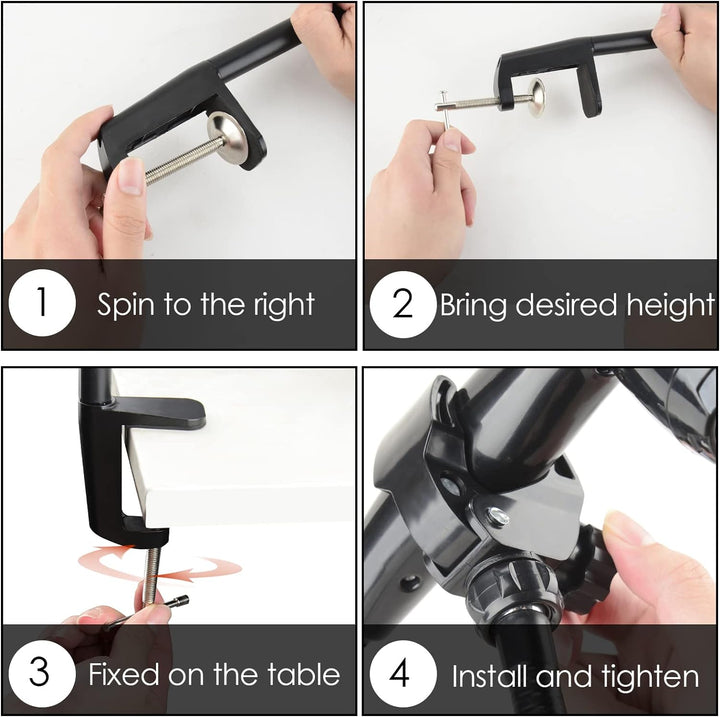 1 Spin to the right

2 Bring desired height

3 Fixed on the table

4 Install and tighten