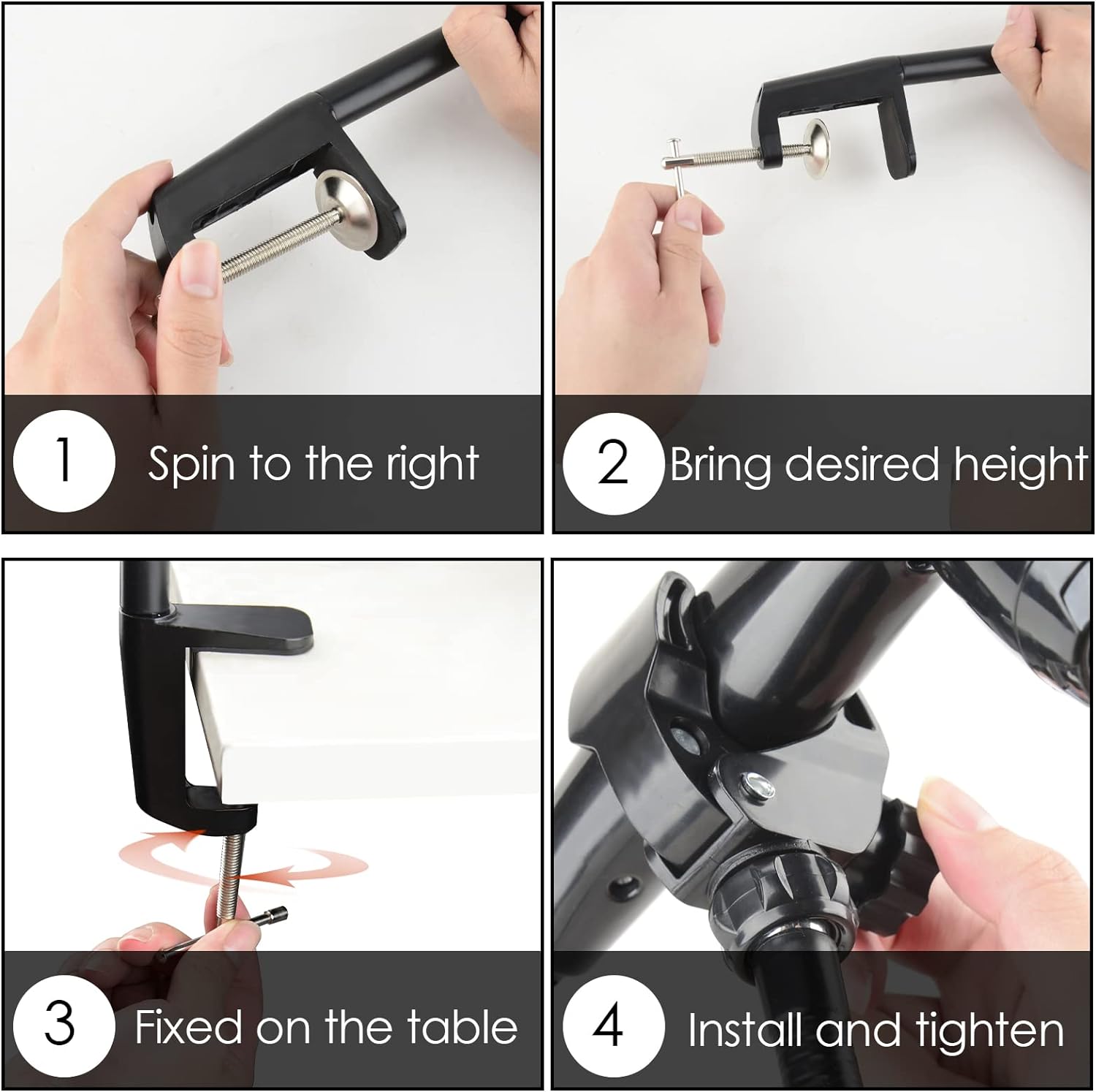 1 Spin to the right

2 Bring desired height

3 Fixed on the table

4 Install and tighten