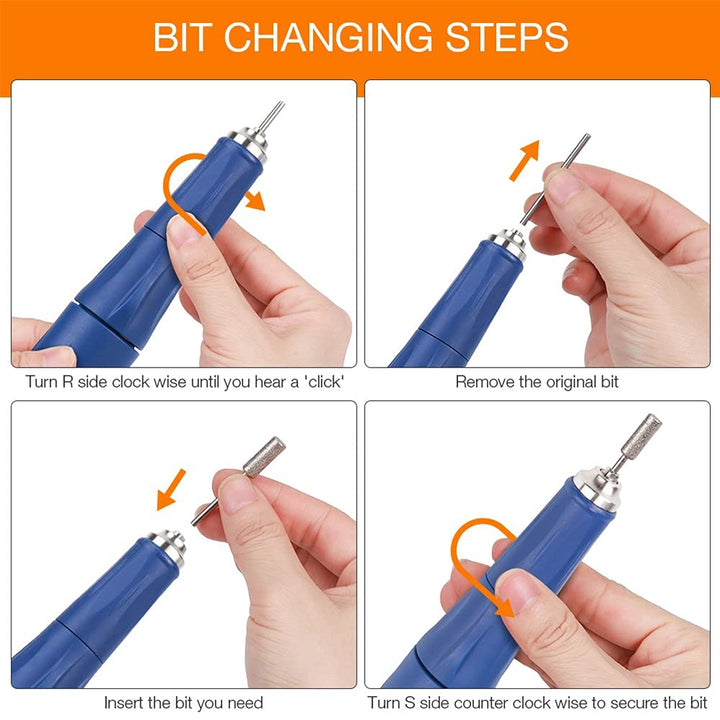 BIT CHANGING STEPS

Turn R side clock wise until you hear a 'click'

Remove the original bit

Insert the bit you need

Turn S side counter clock wise to secure the bit