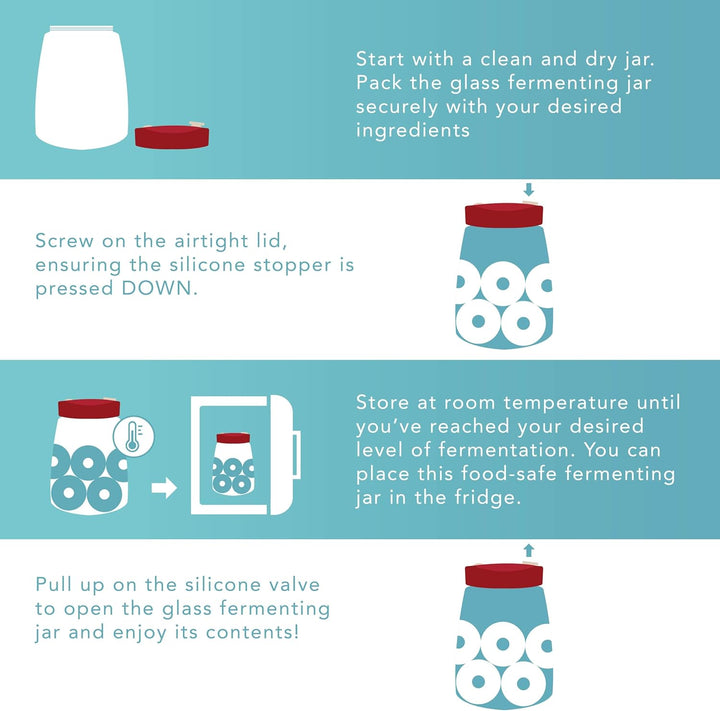 Start with a clean and dry jar. Pack the glass fermenting jar securely with your desired ingredients

Screw on the airtight lid, ensuring the silicone stopper is pressed DOWN.

Store at room temperature until you've reached your desired level of fermentation. You can place this food-safe fermenting jar in the fridge.

Pull up on the silicone valve to open the glass fermenting jar and enjoy its contents!