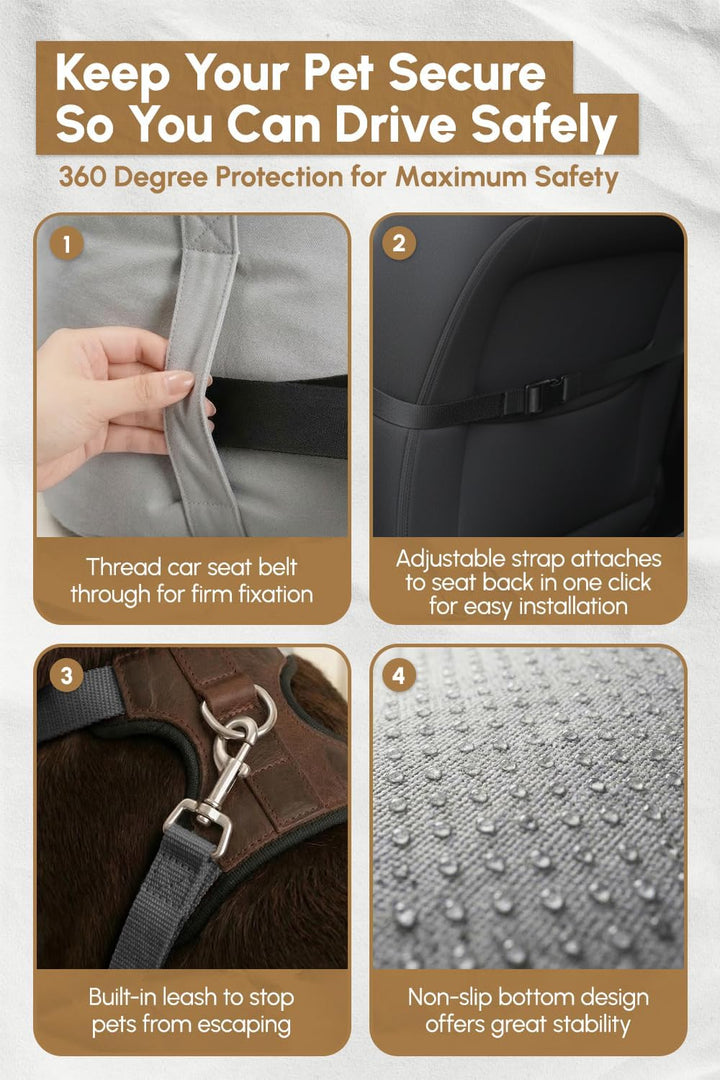 Keep Your Pet Secure
So You Can Drive Safely

360 Degree Protection for Maximum Safety

1

Thread car seat belt through for firm fixation

2

Adjustable strap attaches to seat back in one click for easy installation

3

Built-in leash to stop pets from escaping

4

Non-slip bottom design offers great stability