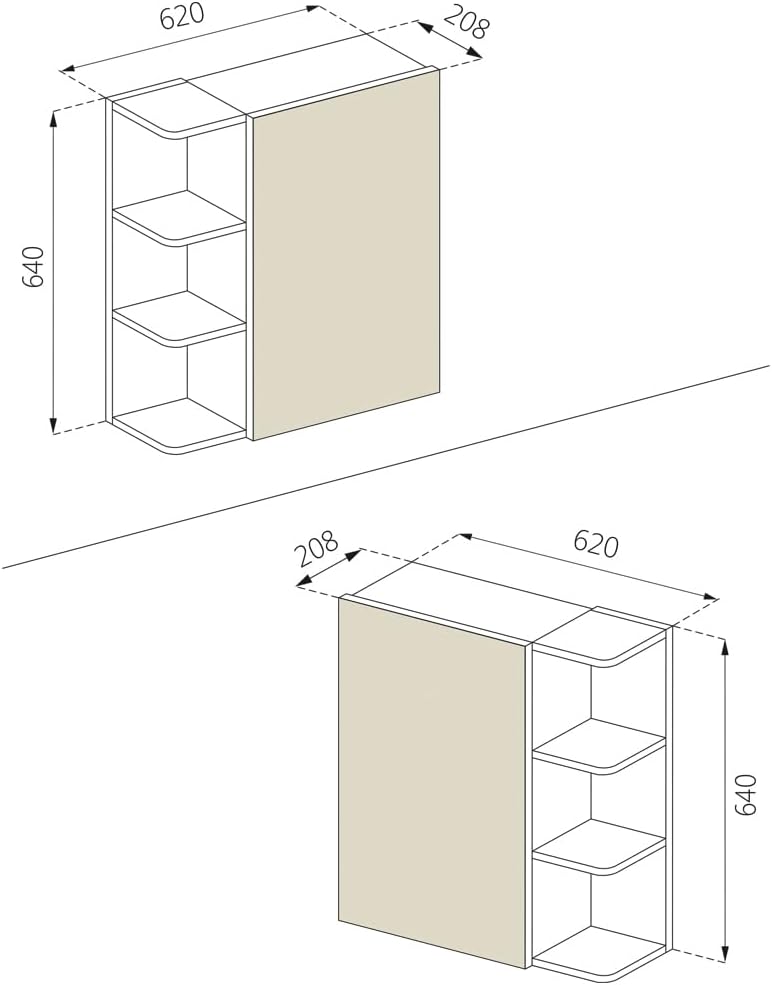 620
208
640
208
620
640