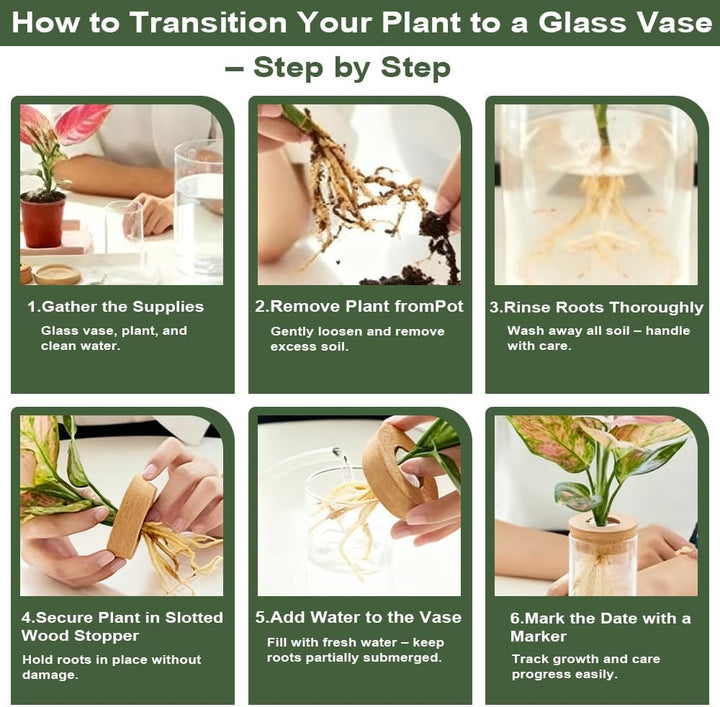 How to Transition Your Plant to a Glass Vase – Step by Step

1.Gather the Supplies

Glass vase, plant, and clean water.

2.Remove Plant fromPot

Gently loosen and remove excess soil.

3.Rinse Roots Thoroughly

Wash away all soil – handle with care.

4.Secure Plant in Slotted Wood Stopper

Hold roots in place without damage.

5.Add Water to the Vase

Fill with fresh water – keep roots partially submerged.

6.Mark the Date with a Marker

Track growth and care progress easily.