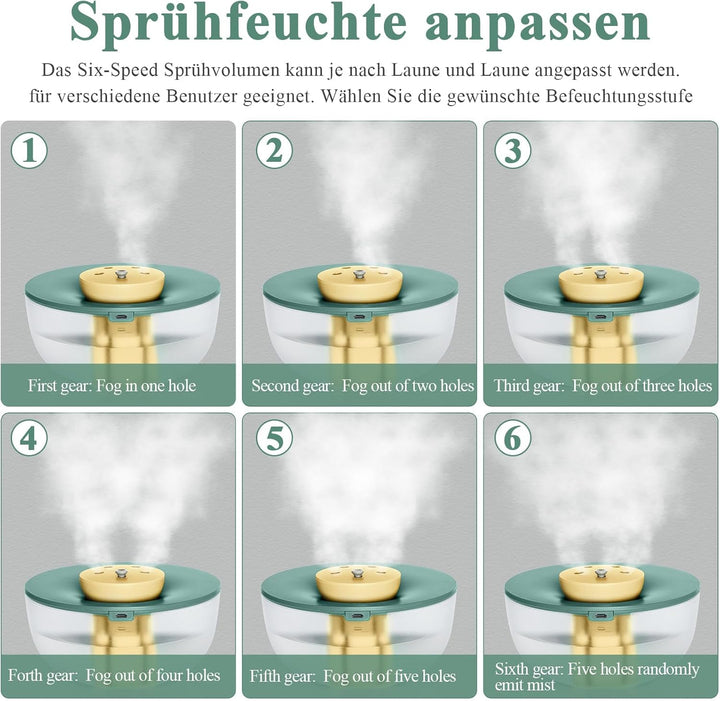 Sprühfeuchte anpassen

Das Six-Speed Sprühvolumen kann je nach Laune und Laune angepasst werden. für verschiedene Benutzer geeignet. Wählen Sie die gewünschte Befeuchtungsstufe

1
First gear: Fog in one hole

2
Second gear: Fog out of two holes

3
Third gear: Fog out of three holes

4
Forth gear: Fog out of four holes

5
Fifth gear: Fog out of five holes

6
Sixth gear: Five holes randomly emit mist