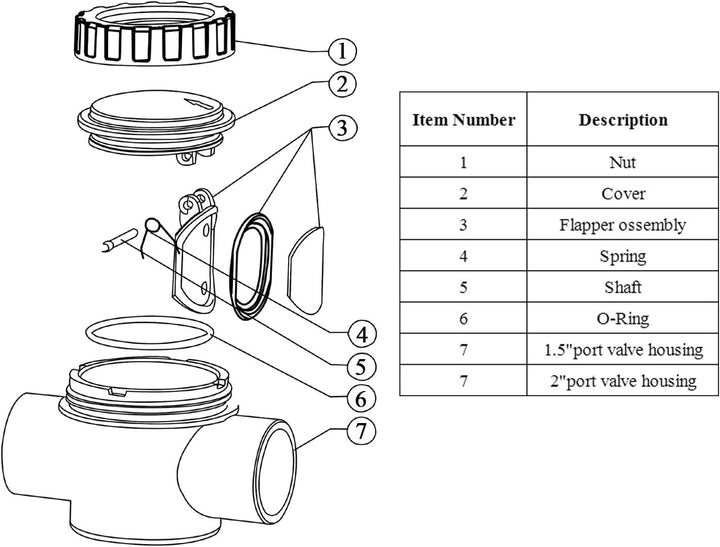 1
2
3
4
5
6
7

| Item Number | Description |
|---|---|
| 1 | Nut |
| 2 | Cover |
| 3 | Flapper ossembly |
| 4 | Spring |
| 5 | Shaft |
| 6 | O-Ring |
| 7 | 1.5"port valve housing |
| 7 | 2"port valve housing |