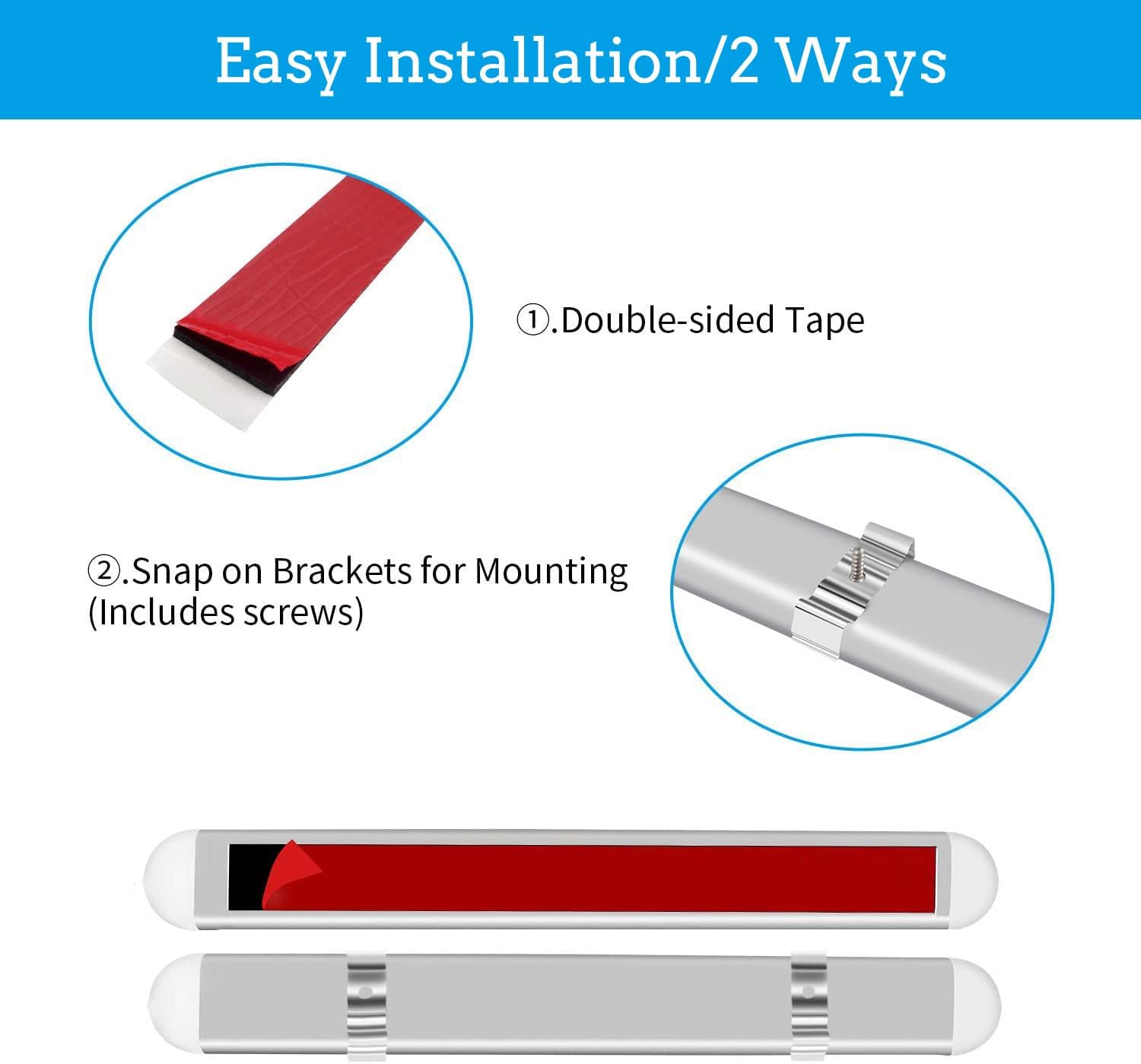 Easy Installation/2 Ways

①.Double-sided Tape

②.Snap on Brackets for Mounting (Includes screws)