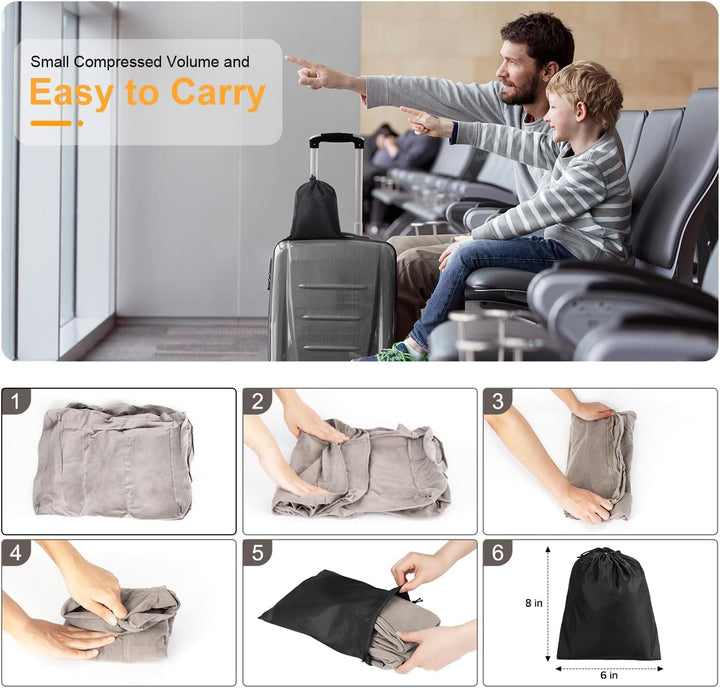 Small Compressed Volume and
Easy to Carry

1

2

3

4

5

6

8 in

6 in