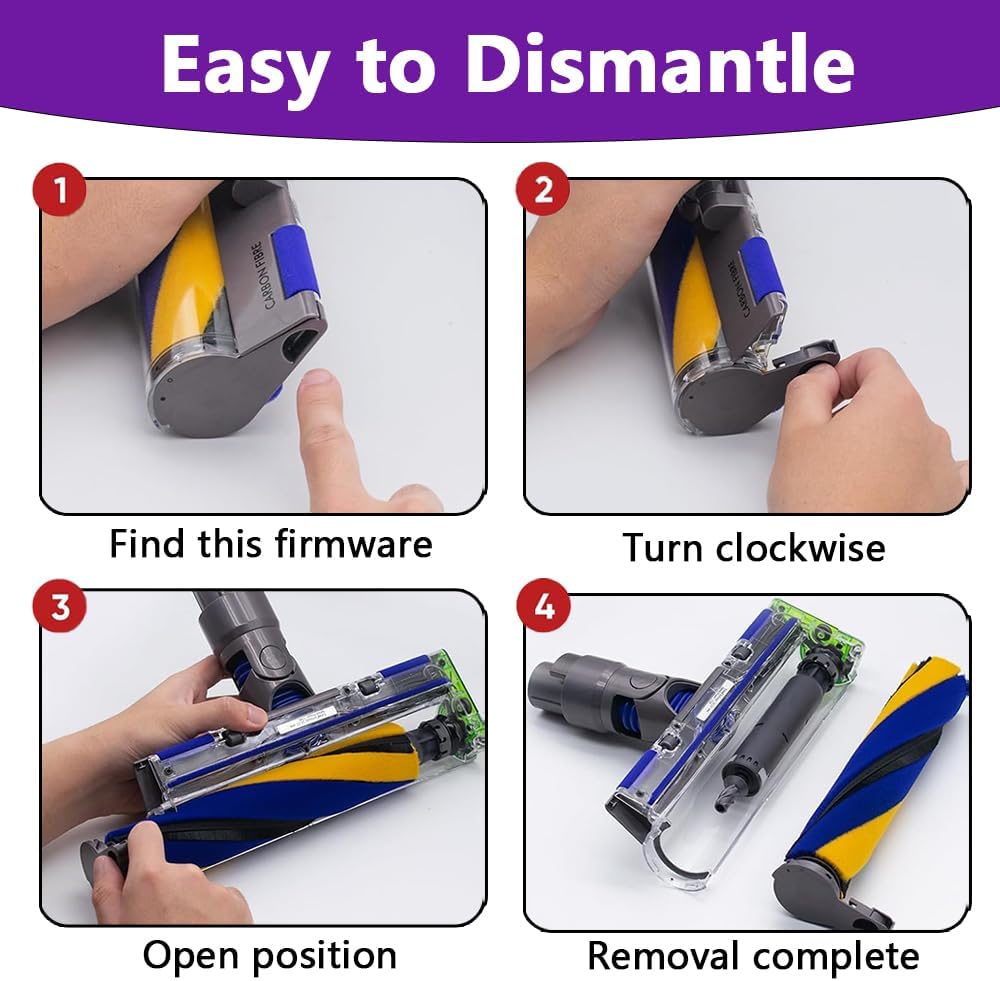 Easy to Dismantle

1

CARBON FIBRE

Find this firmware

2

CARBON FIBRE

Turn clockwise

3

Open position

4

Removal complete