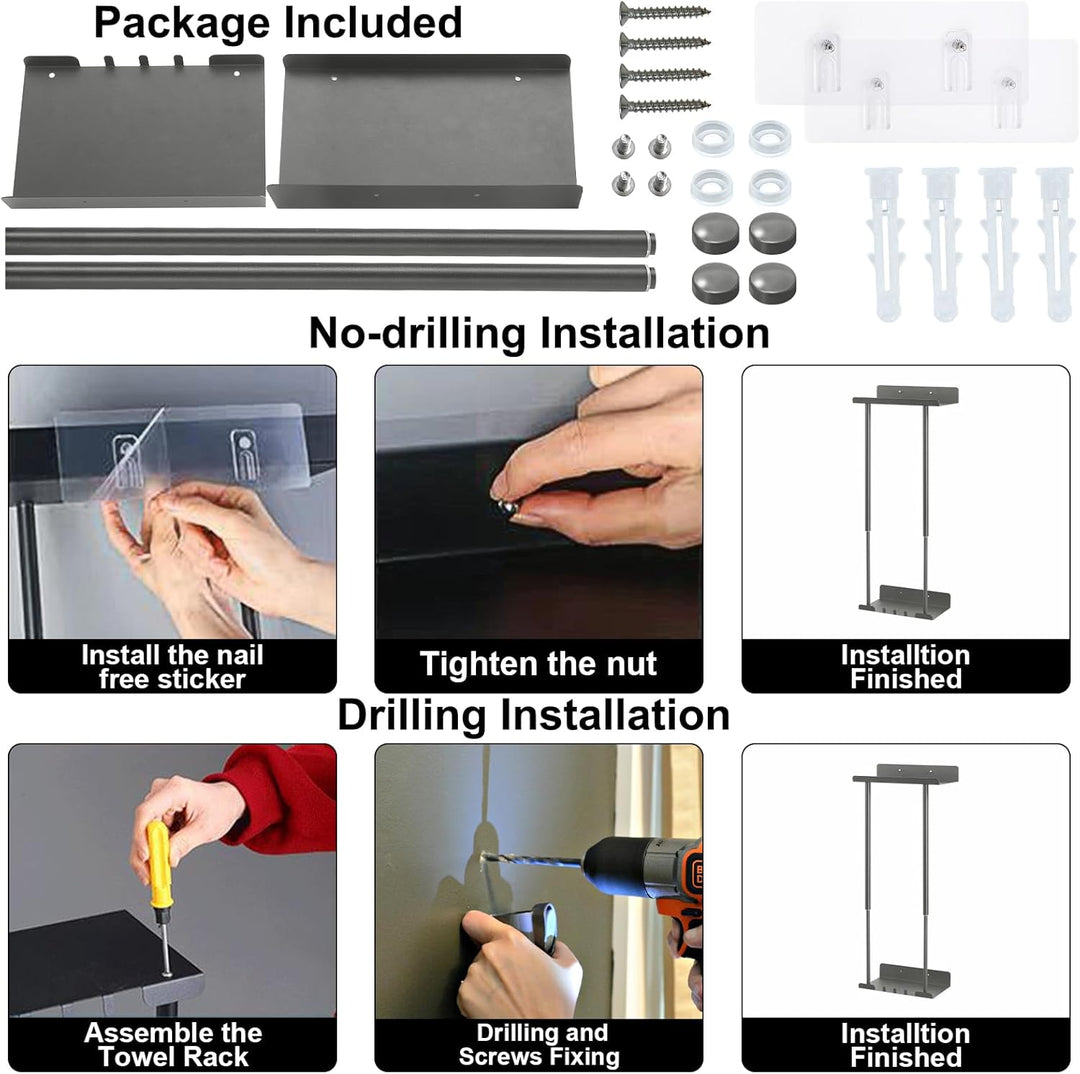 Package Included

No-drilling Installation

Install the nail free sticker

Tighten the nut

Installtion Finished

Drilling Installation

Assemble the Towel Rack

Drilling and Screws Fixing

Installtion Finished