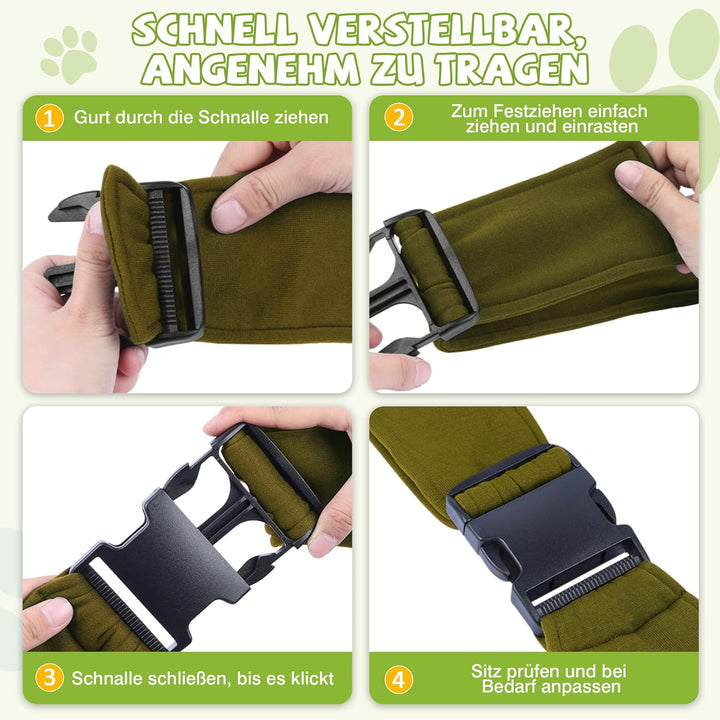 SCHNELL VERSTELLBAR, ANGENEHM ZU TRAGEN

1 Gurt durch die Schnalle ziehen

2 Zum Festziehen einfach ziehen und einrasten

3 Schnalle schließen, bis es klickt

4 Sitz prüfen und bei Bedarf anpassen