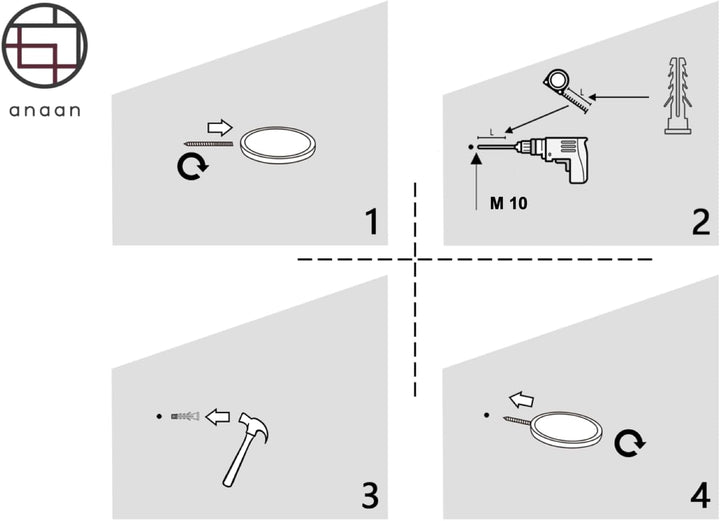 anaan

1

L

L

M 10

2

3

4