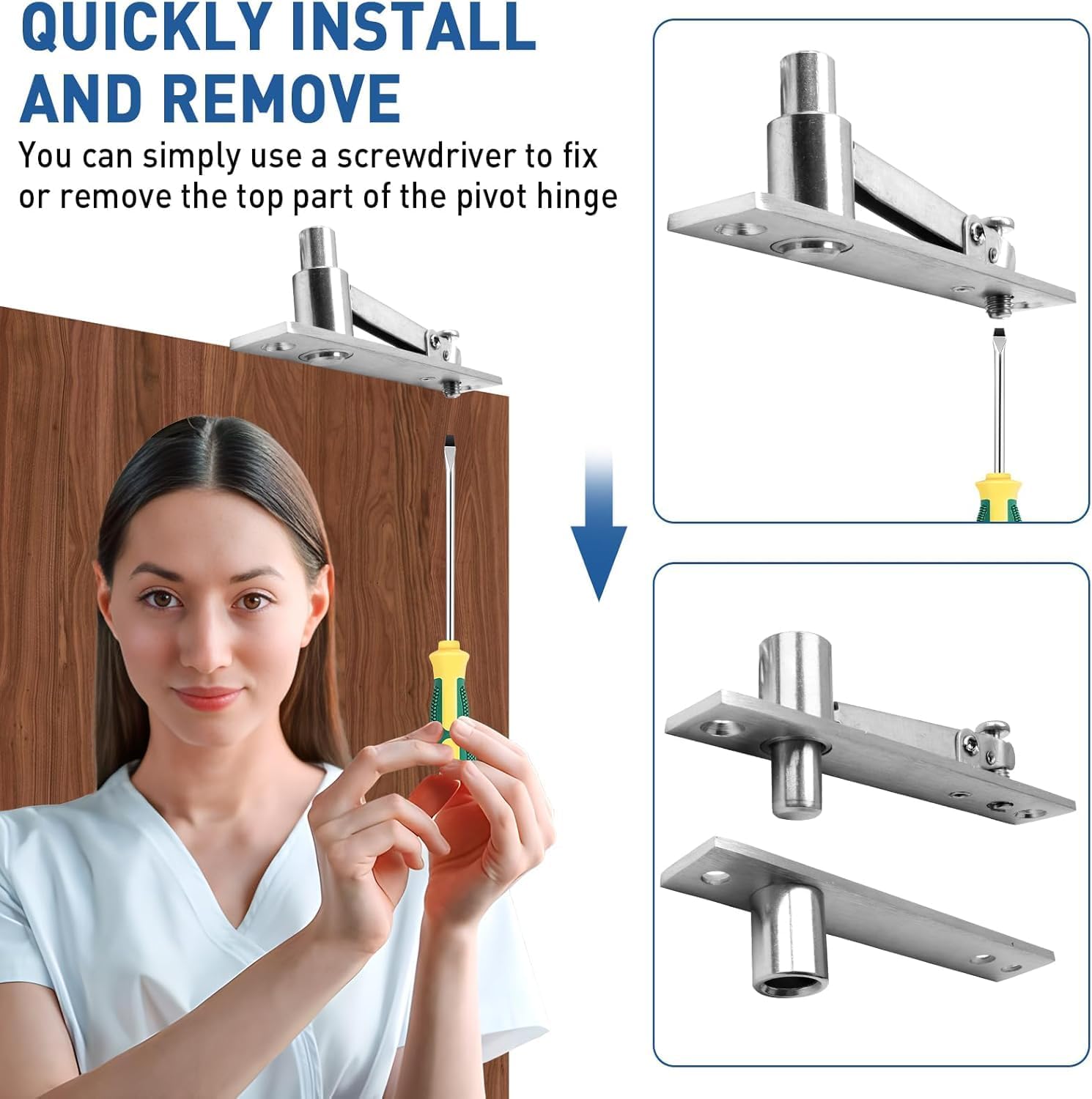 QUICKLY INSTALL AND REMOVE

You can simply use a screwdriver to fix or remove the top part of the pivot hinge